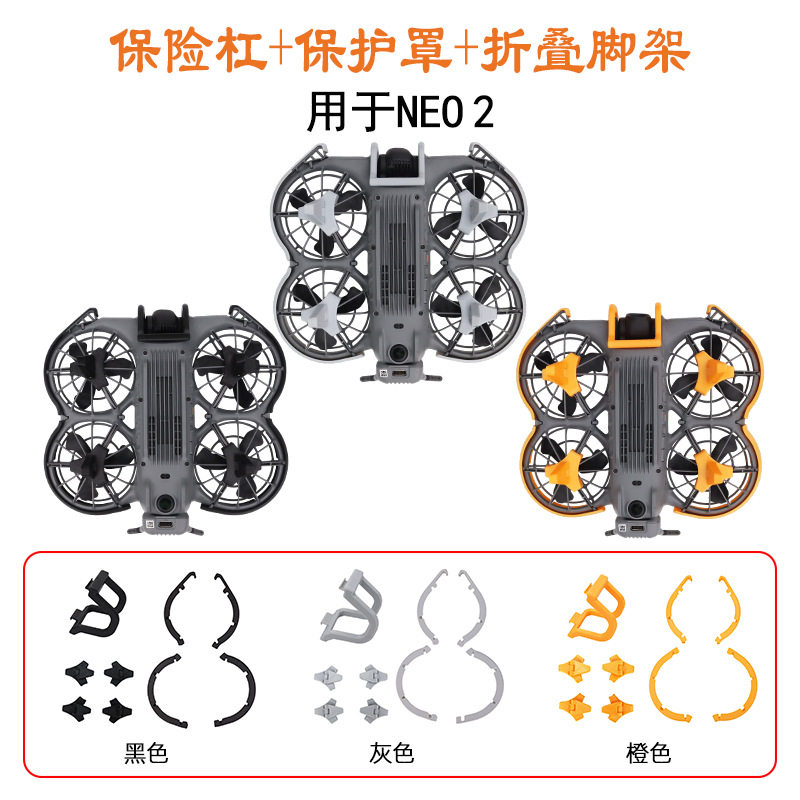 保险杠+保护罩+折叠脚架

用于NEO 2

黑色

灰色

橙色