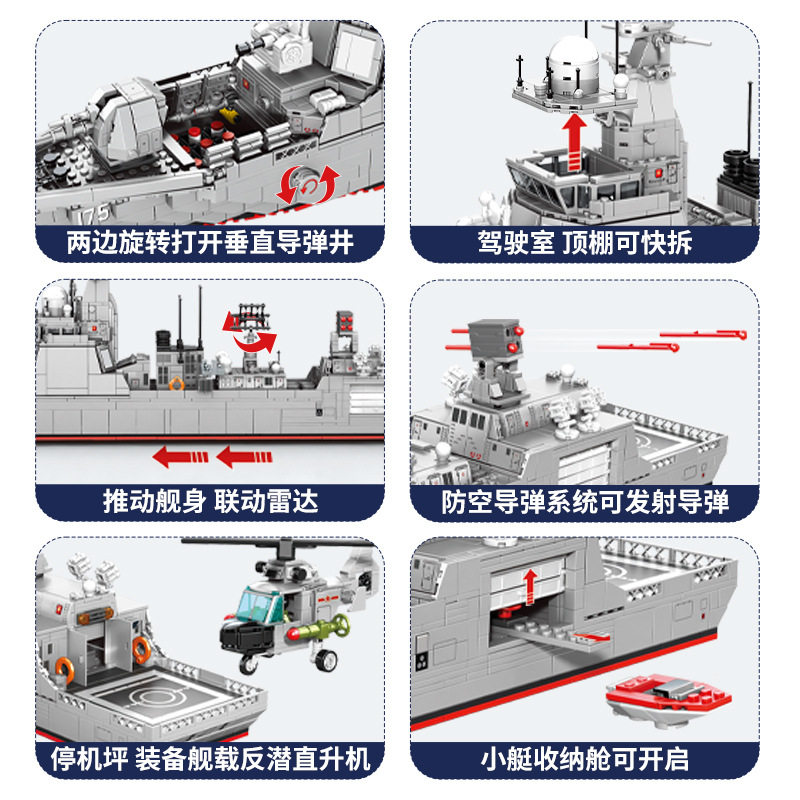 175

两边旋转打开垂直导弹井

驾驶室 顶棚可快拆

推动舰身 联动雷达

防空导弹系统可发射导弹

停机坪 装备舰载反潜直升机

小艇收纳舱可开启