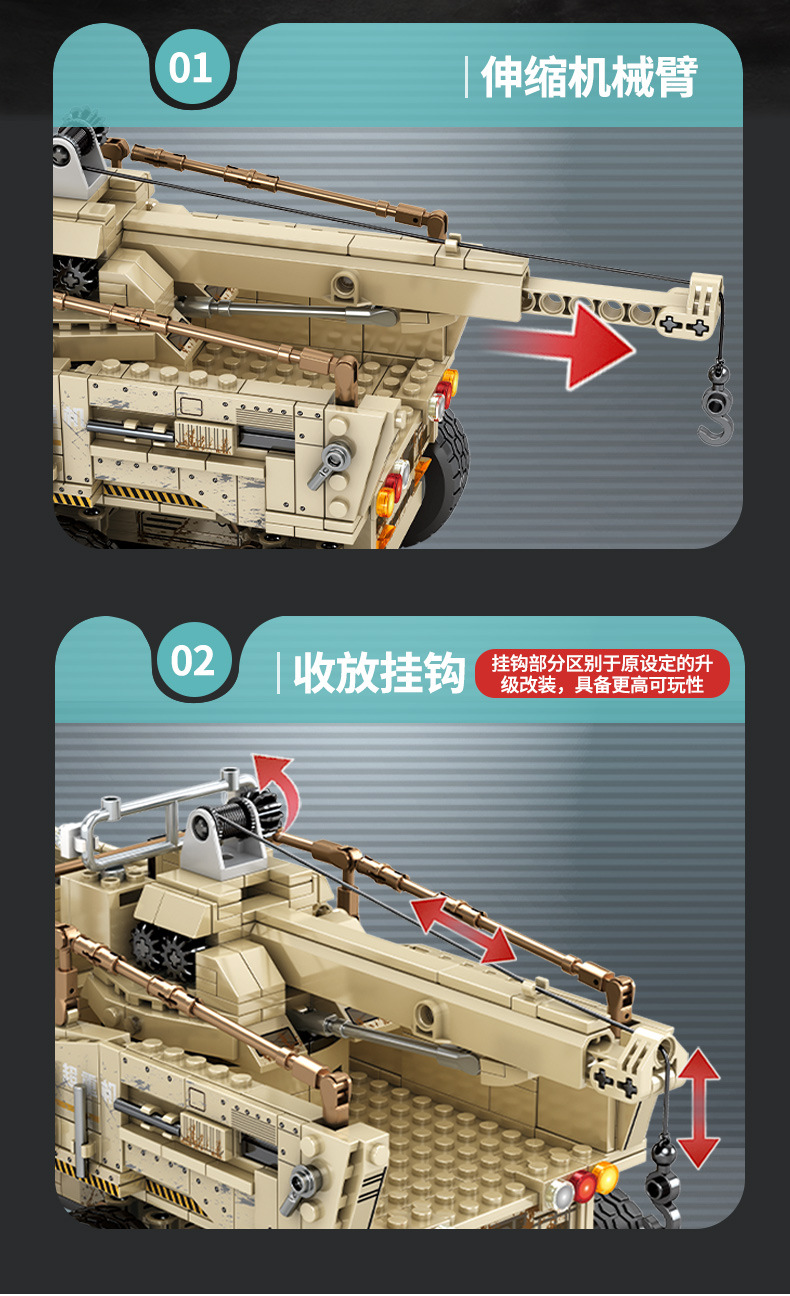 01

伸缩机械臂

02

收放挂钩

挂钩部分区别于原设定的升级改装，具备更高可玩性