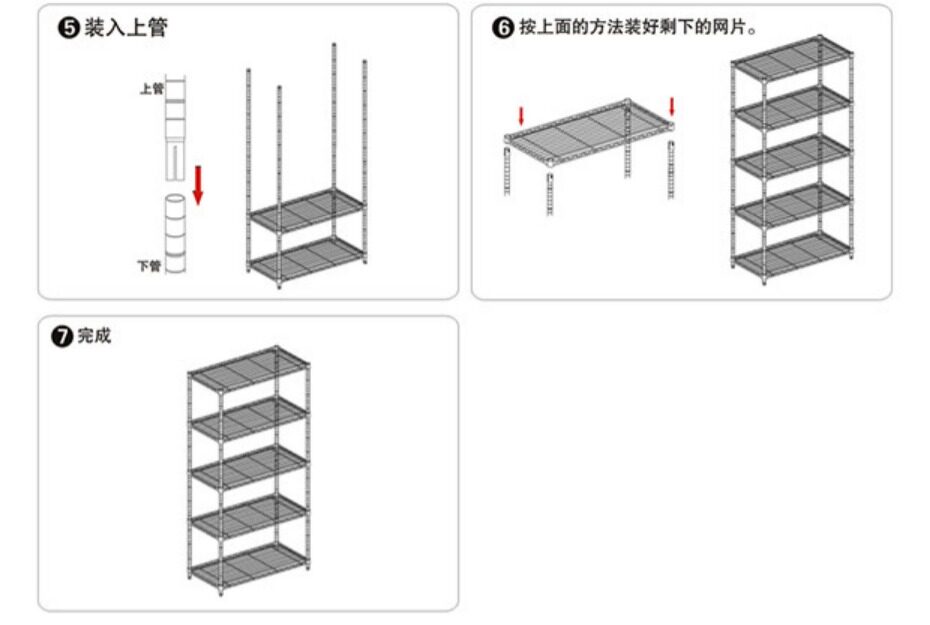 ❺ 装入上管

上管

下管

❻ 按上面的方法装好剩下的网片。

❼ 完成