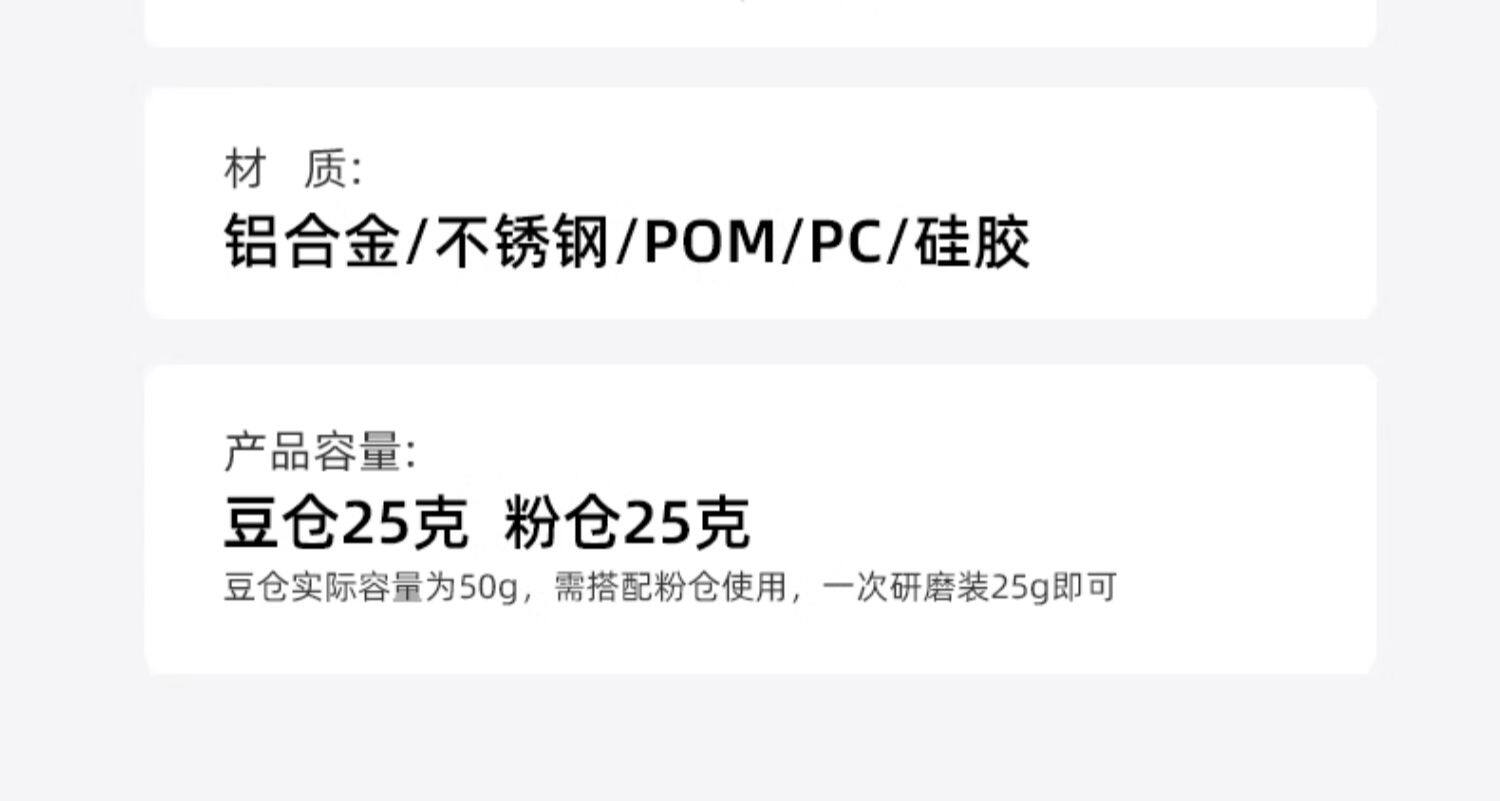 材　质:
铝合金/不锈钢/POM/PC/硅胶

产品容量:
豆仓25克　粉仓25克
豆仓实际容量为50g，需搭配粉仓使用，一次研磨装25g即可