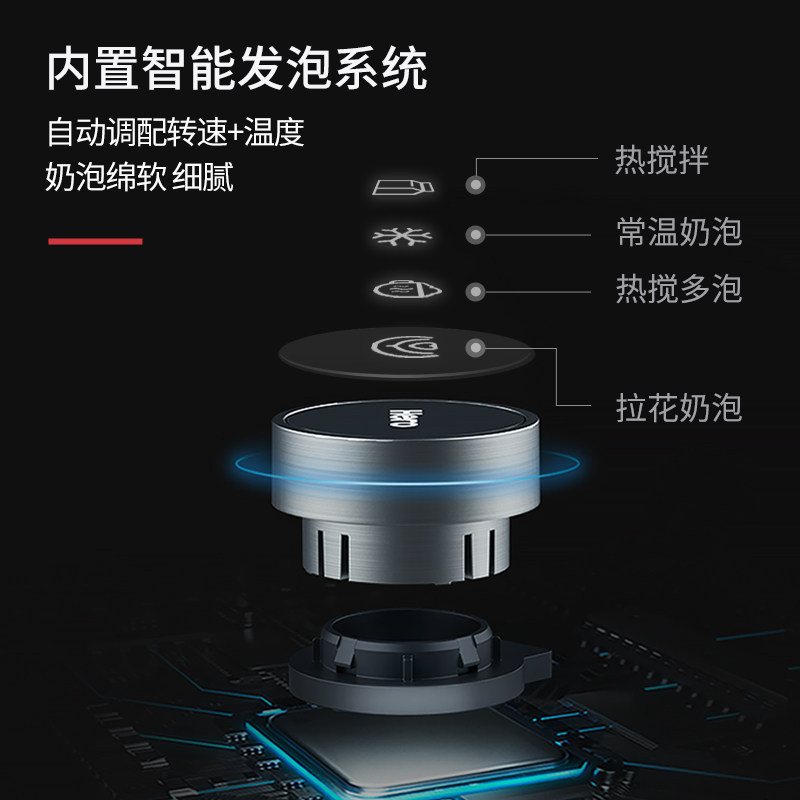 内置智能发泡系统

自动调配转速+温度
奶泡绵软 细腻

热搅拌

常温奶泡

热搅多泡

拉花奶泡