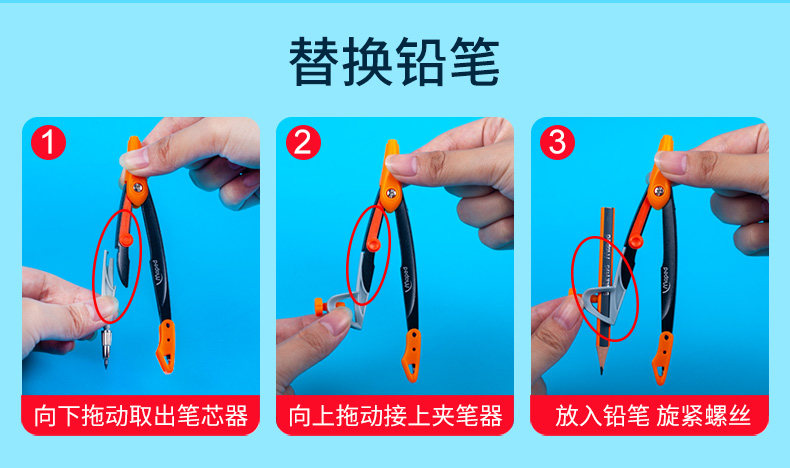 替换铅笔

1
Maped
向下拖动取出笔芯器

2
Maped
向上拖动接上夹笔器

3
Maped
放入铅笔 旋紧螺丝