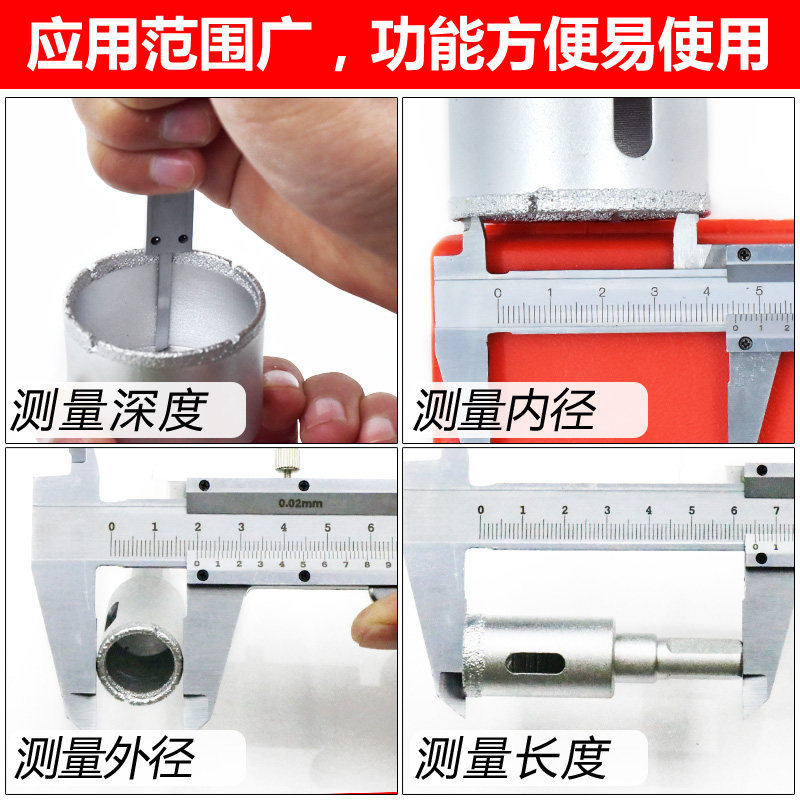 应用范围广，功能方便易使用

测量深度

0 1 2 3 4 5
0 1 2

测量内径

0.02mm
0 1 2 3 4 5 6
0 1 2 3 4 5 6 7 8 9

测量外径

0 1 2 3 4 5 6 7
0 1

测量长度