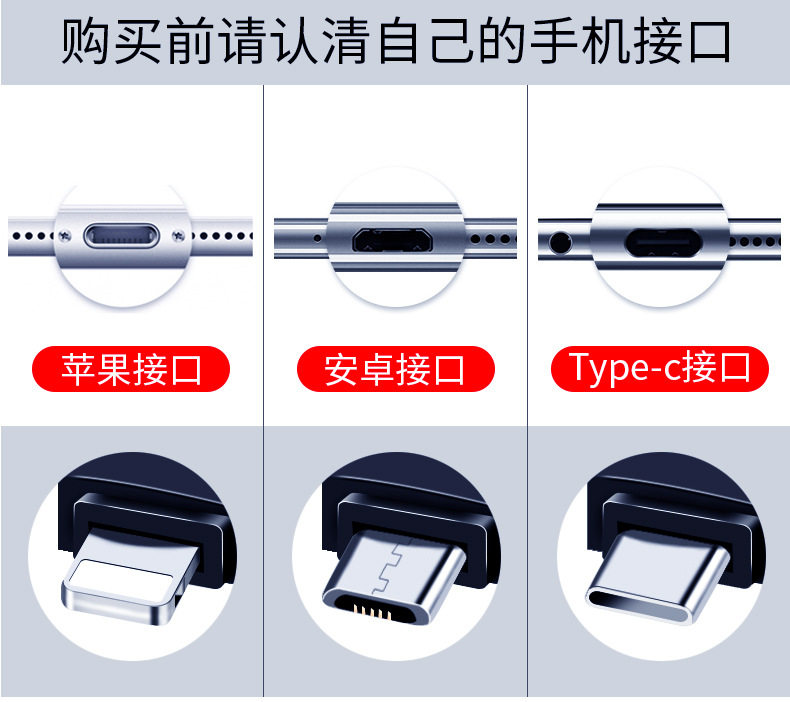 购买前请认清自己的手机接口

苹果接口

安卓接口

Type-c接口