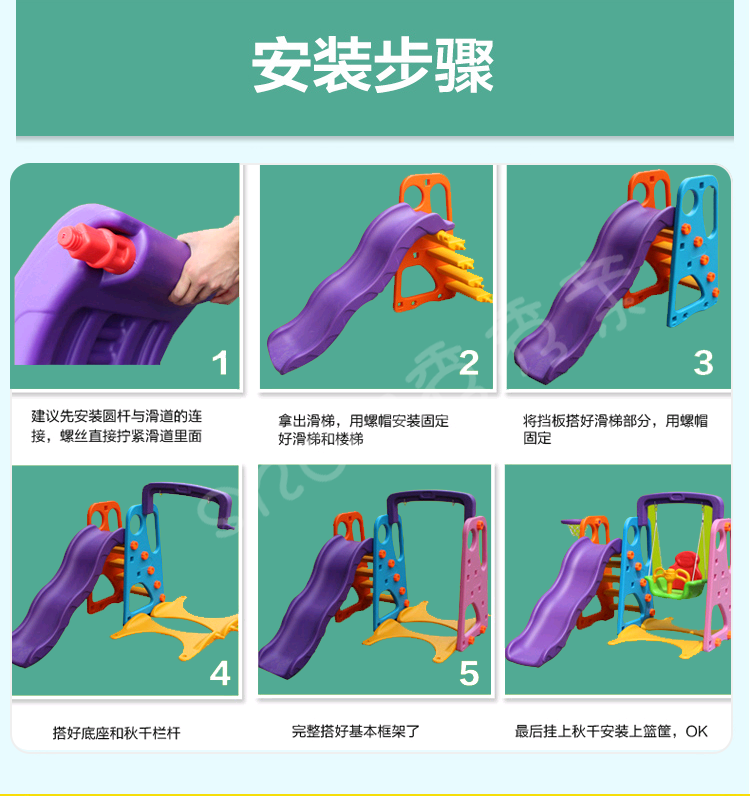 安装步骤

1

建议先安装圆杆与滑道的连接，螺丝直接拧紧滑道里面

2

拿出滑梯，用螺帽安装固定好滑梯和楼梯

3

将挡板搭好滑梯部分，用螺帽固定

4

搭好底座和秋千栏杆

5

完整搭好基本框架了

最后挂上秋千安装上篮筐，OK