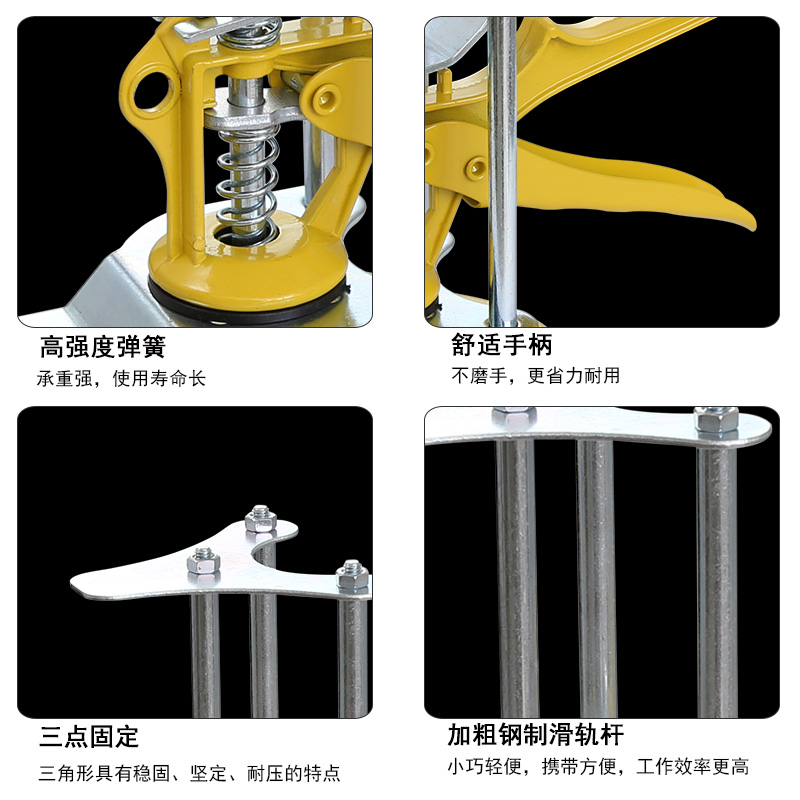 高强度弹簧

承重强，使用寿命长

舒适手柄

不磨手，更省力耐用

三点固定

三角形具有稳固、坚定、耐压的特点

加粗钢制滑轨杆

小巧轻便，携带方便，工作效率更高