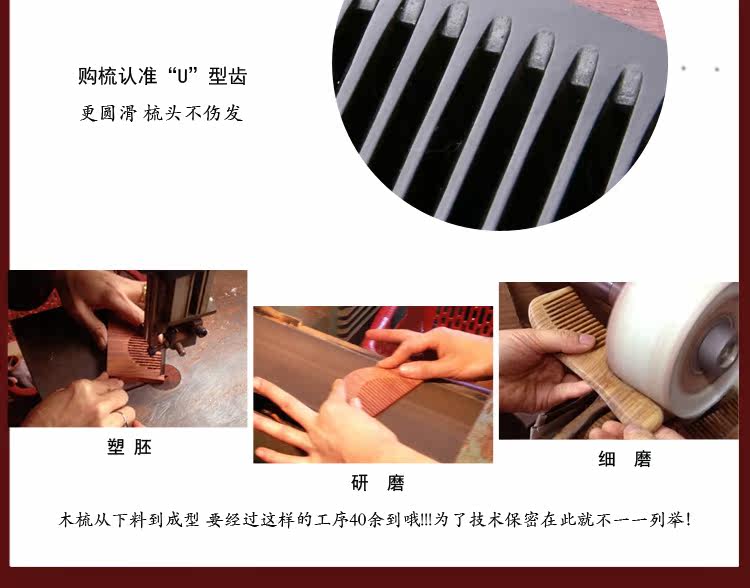 购梳认准“U”型齿
更圆滑 梳头不伤发

塑 胚

研 磨

细 磨

木梳从下料到成型 要经过这样的工序40余到哦!!!为了技术保密在此就不一一列举!