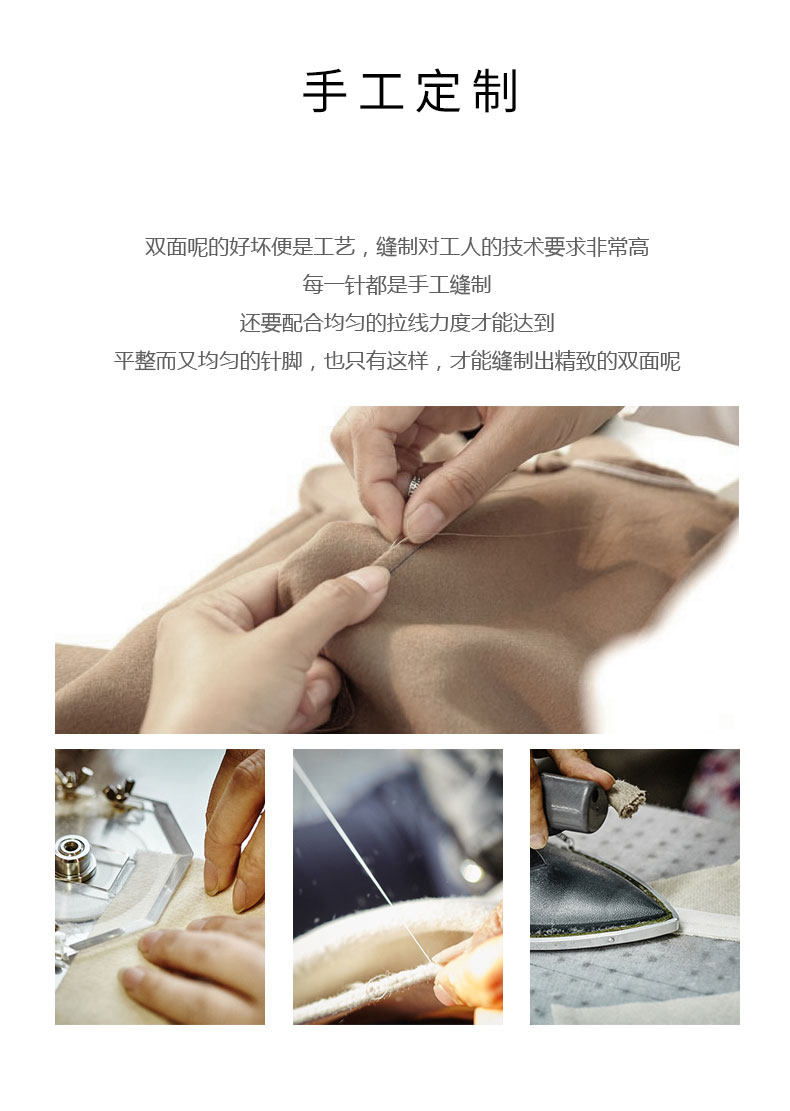 手工定制

双面呢的好坏便是工艺，缝制对工人的技术要求非常高
每一针都是手工缝制
还要配合均匀的拉线力度才能达到
平整而又均匀的针脚，也只有这样，才能缝制出精致的双面呢