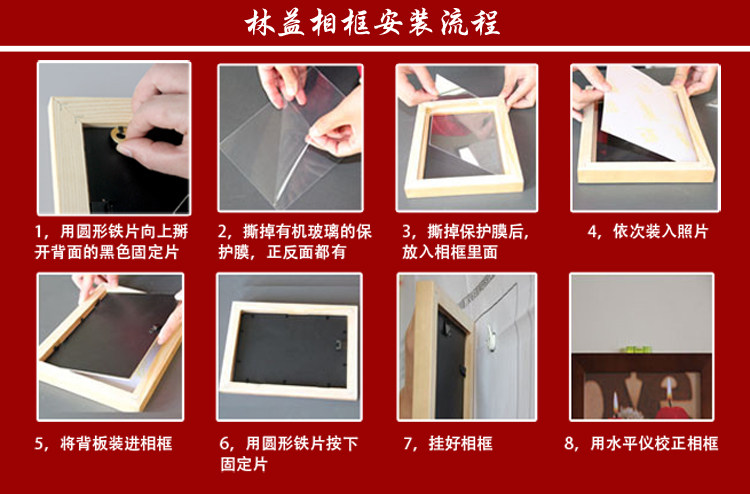 林益相框安装流程

1，用圆形铁片向上掰开背面的黑色固定片

2，撕掉有机玻璃的保护膜，正反面都有

3，撕掉保护膜后，放入相框里面

4，依次装入照片

5，将背板装进相框

6，用圆形铁片按下固定片

7，挂好相框

8，用水平仪校正相框