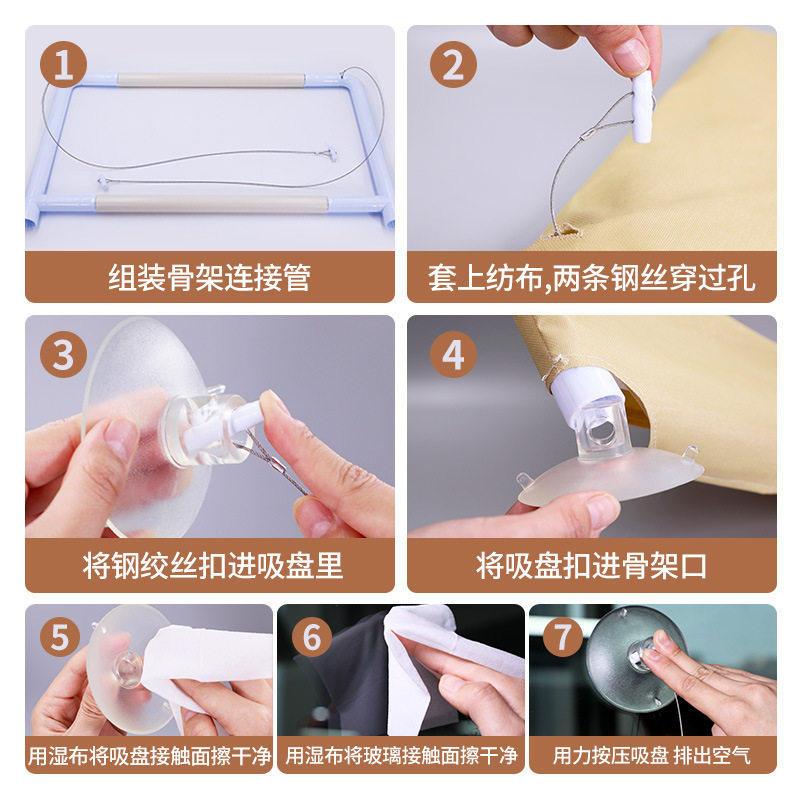 1
组装骨架连接管

2
套上纺布,两条钢丝穿过孔

3
将钢绞丝扣进吸盘里

4
将吸盘扣进骨架口

5
用湿布将吸盘接触面擦干净

6
用湿布将玻璃接触面擦干净

7
用力按压吸盘 排出空气