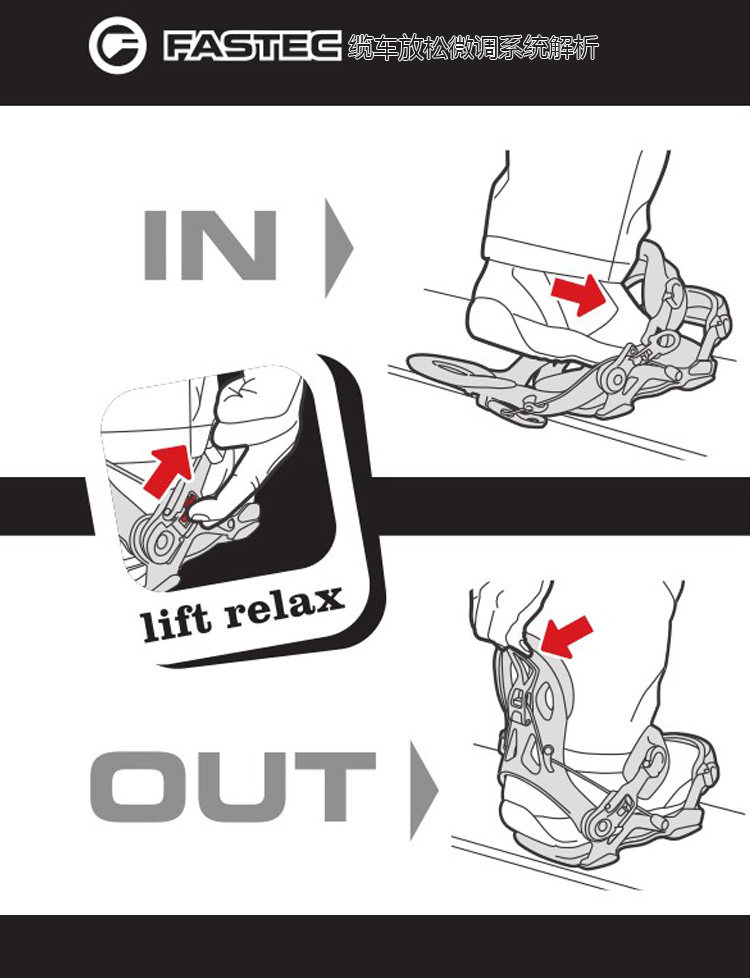 FASTEC 缆车放松微调系统解析

IN

lift relax

OUT