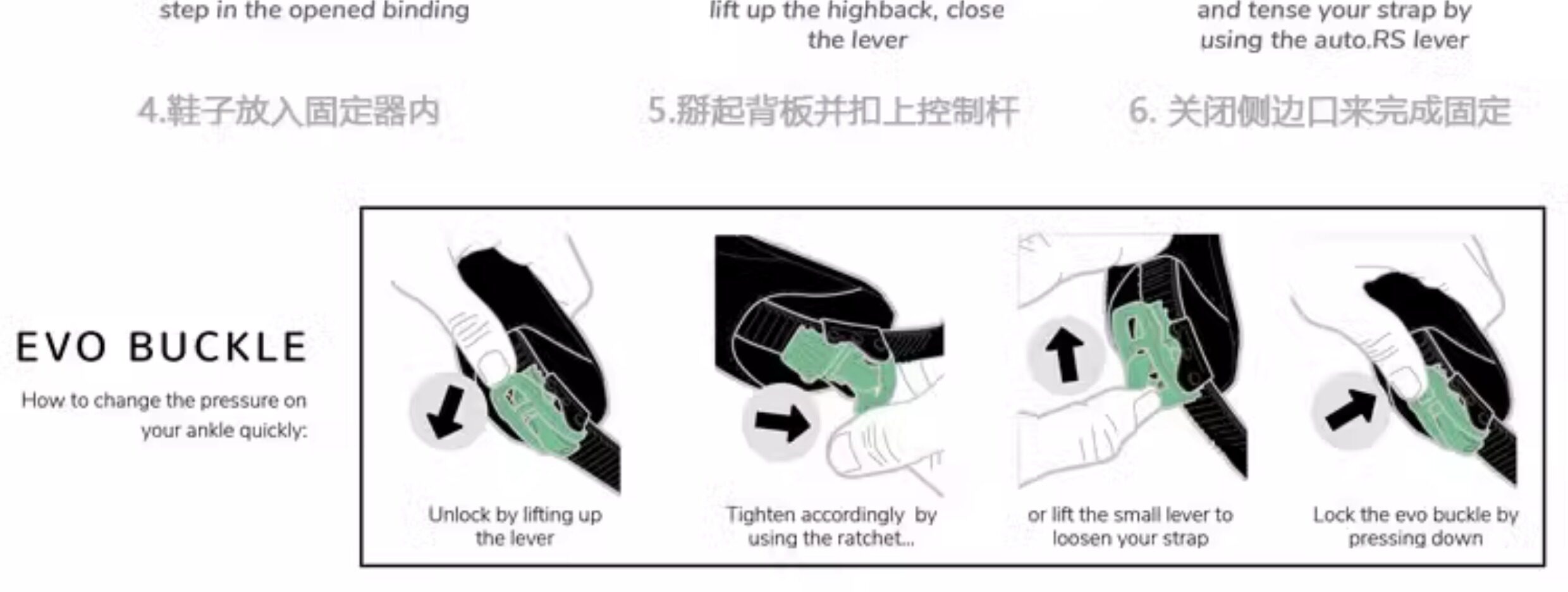 step in the opened binding

lift up the highback, close the lever

and tense your strap by using the auto.RS lever

4.鞋子放入固定器内

5.掰起背板并扣上控制杆

6. 关闭侧边口来完成固定

EVO BUCKLE

How to change the pressure on your ankle quickly:

Unlock by lifting up the lever

Tighten accordingly by using the ratchet...

or lift the small lever to loosen your strap

Lock the evo buckle by pressing down