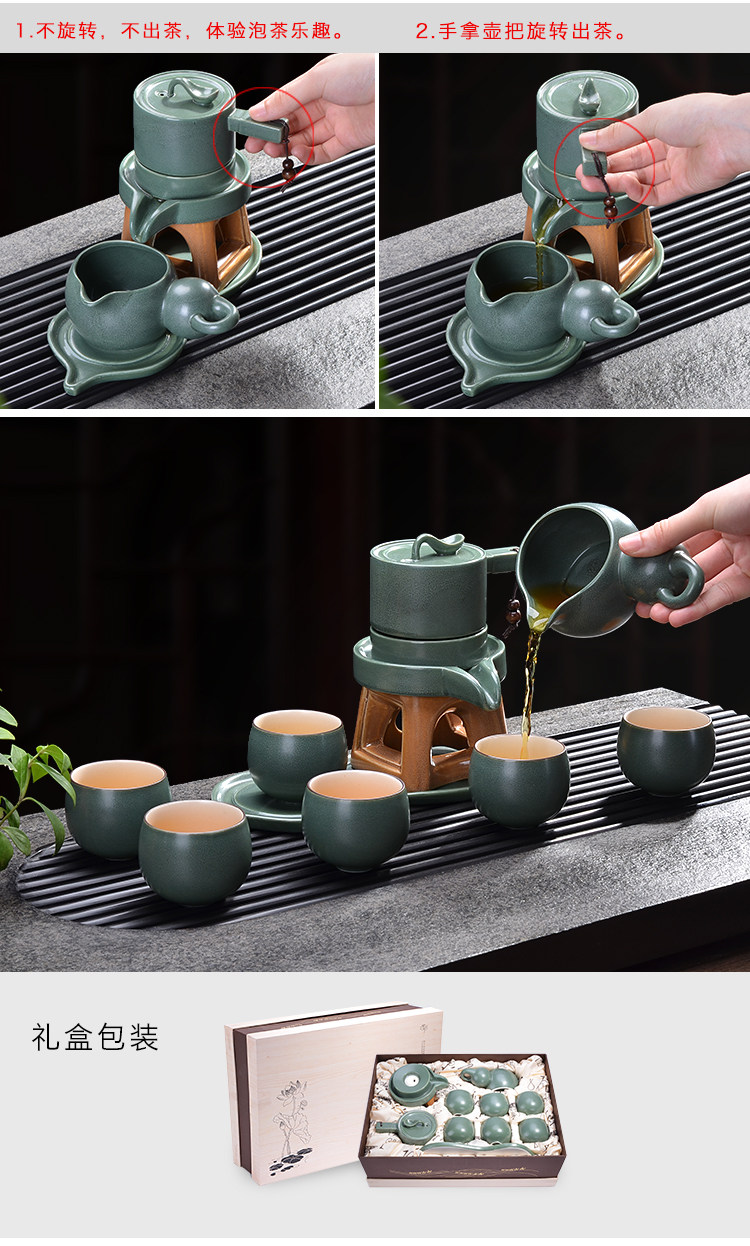 1.不旋转，不出茶，体验泡茶乐趣。

2.手拿壶把旋转出茶。

礼盒包装