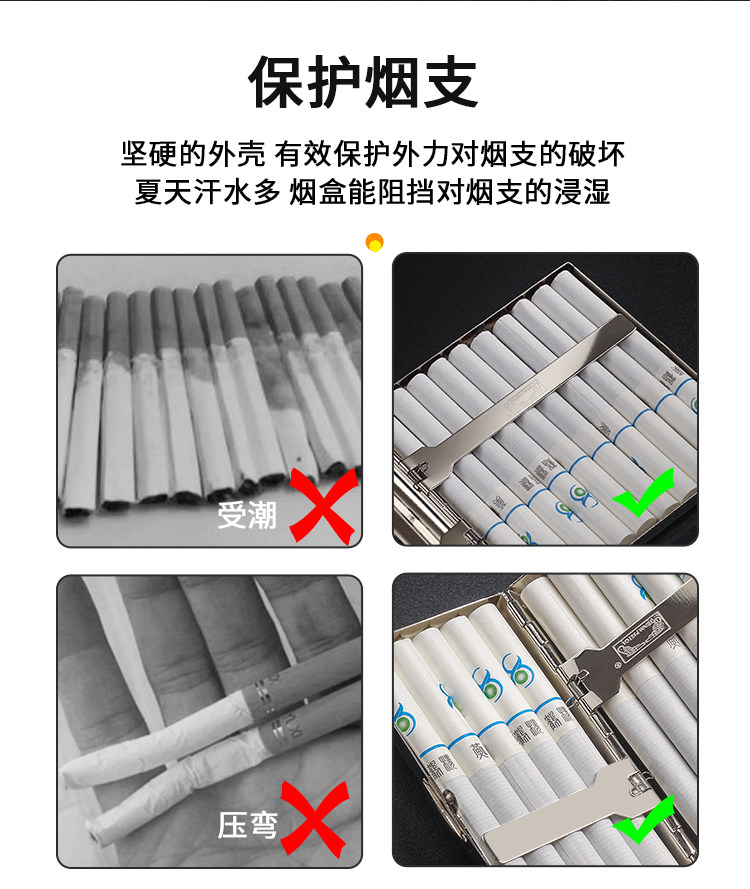 保护烟支

坚硬的外壳 有效保护外力对烟支的破坏
夏天汗水多 烟盒能阻挡对烟支的浸湿

受潮

压弯