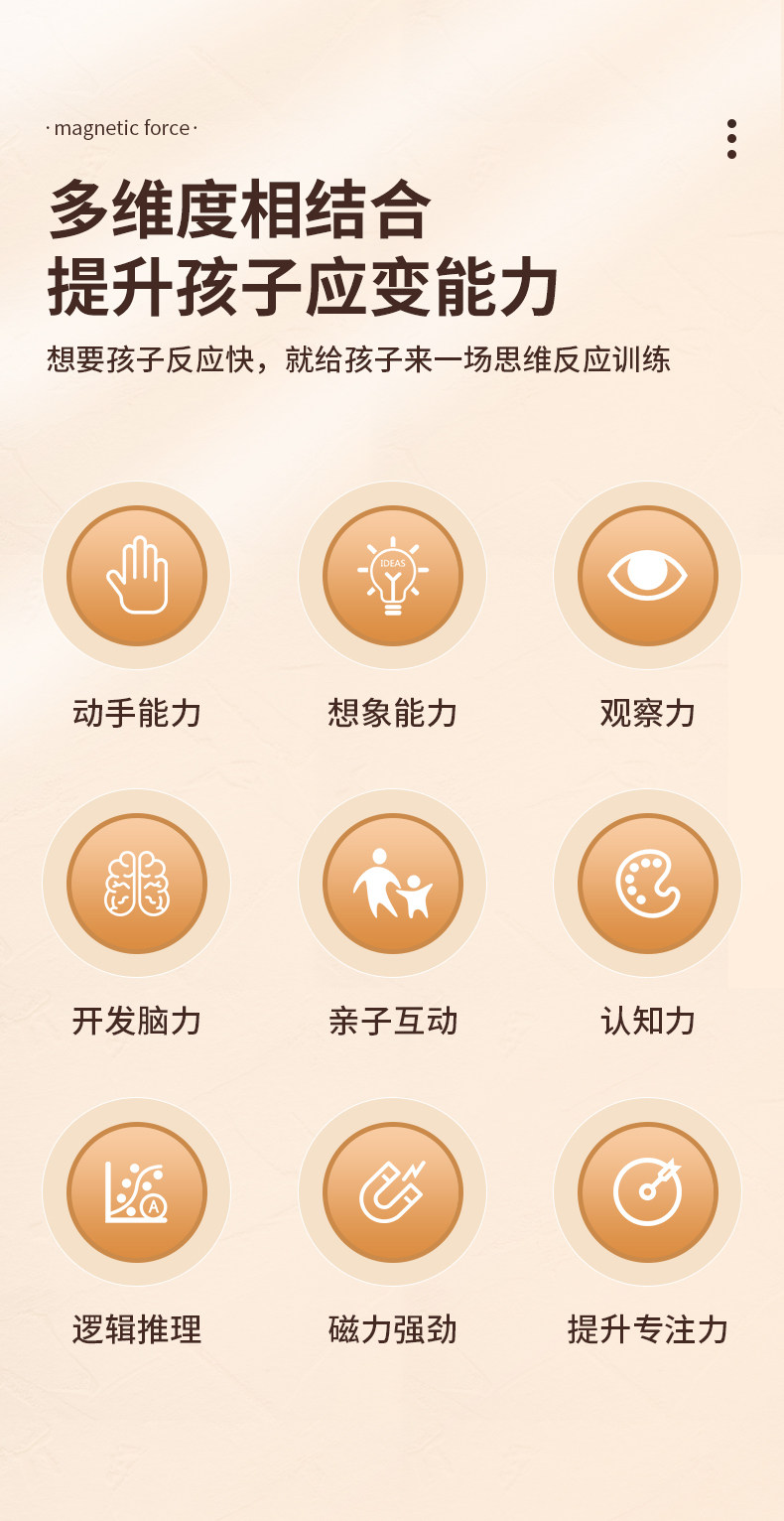 · magnetic force ·

多维度相结合
提升孩子应变能力

想要孩子反应快，就给孩子来一场思维反应训练

IDEAS

动手能力

想象能力

观察力

开发脑力

亲子互动

认知力

逻辑推理

磁力强劲

提升专注力