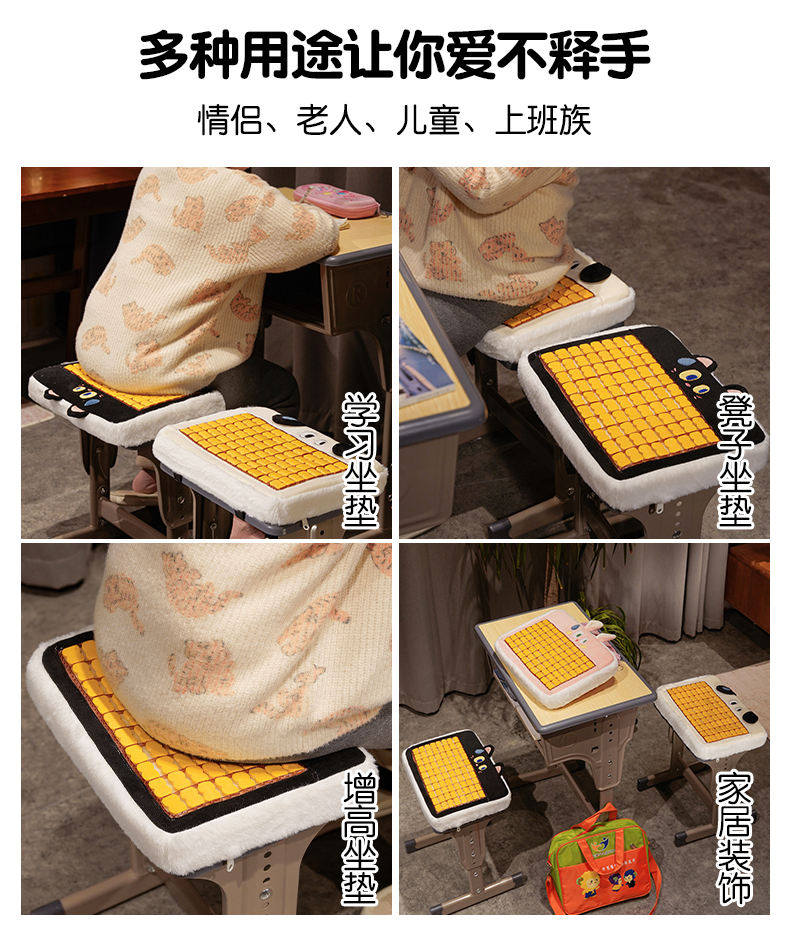 多种用途让你爱不释手

情侣、老人、儿童、上班族

学习坐垫

凳子坐垫

增高坐垫

家居装饰