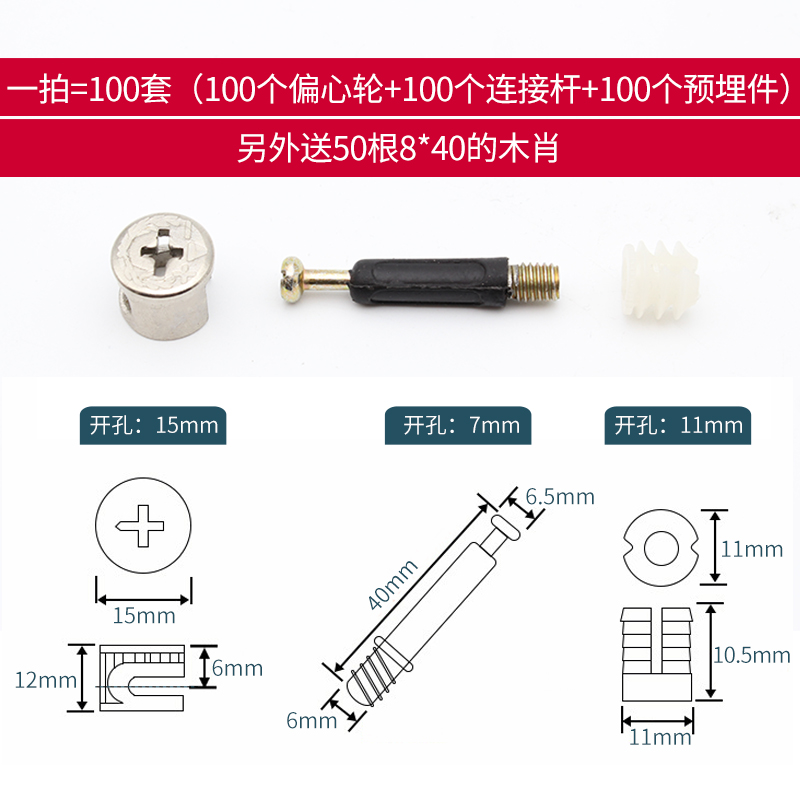 一拍=100套（100个偏心轮+100个连接杆+100个预埋件）

另外送50根8*40的木肖

开孔：15mm

开孔：7mm

开孔：11mm

15mm

12mm

6mm

6.5mm

40mm

6mm

11mm

10.5mm

11mm