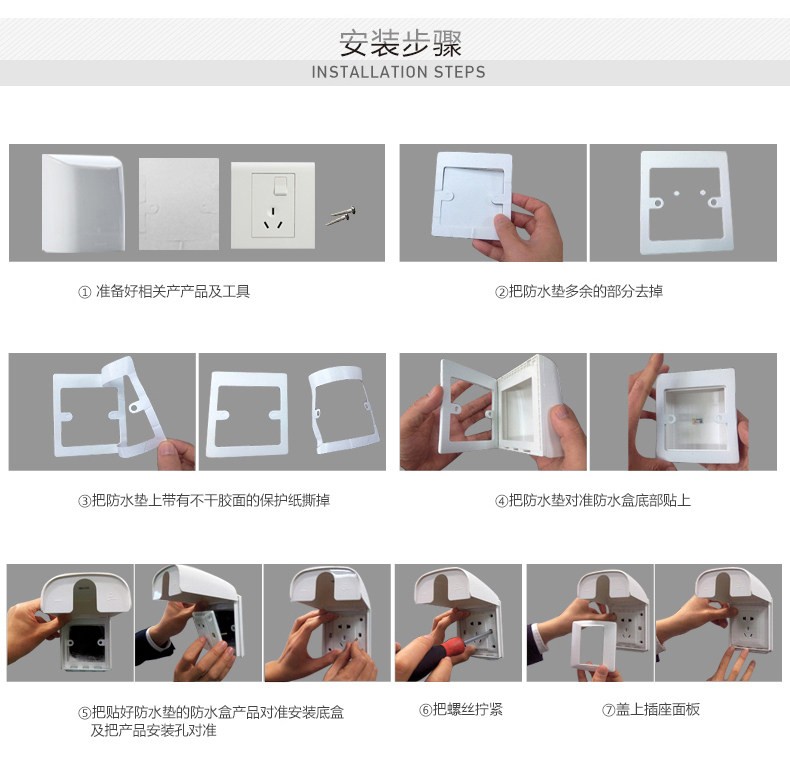 安装步骤
INSTALLATION STEPS

① 准备好相关产产品及工具

②把防水垫多余的部分去掉

③把防水垫上带有不干胶面的保护纸撕掉

④把防水垫对准防水盒底部贴上

⑤把贴好防水垫的防水盒产品对准安装底盒及把产品安装孔对准

⑥把螺丝拧紧

⑦盖上插座面板