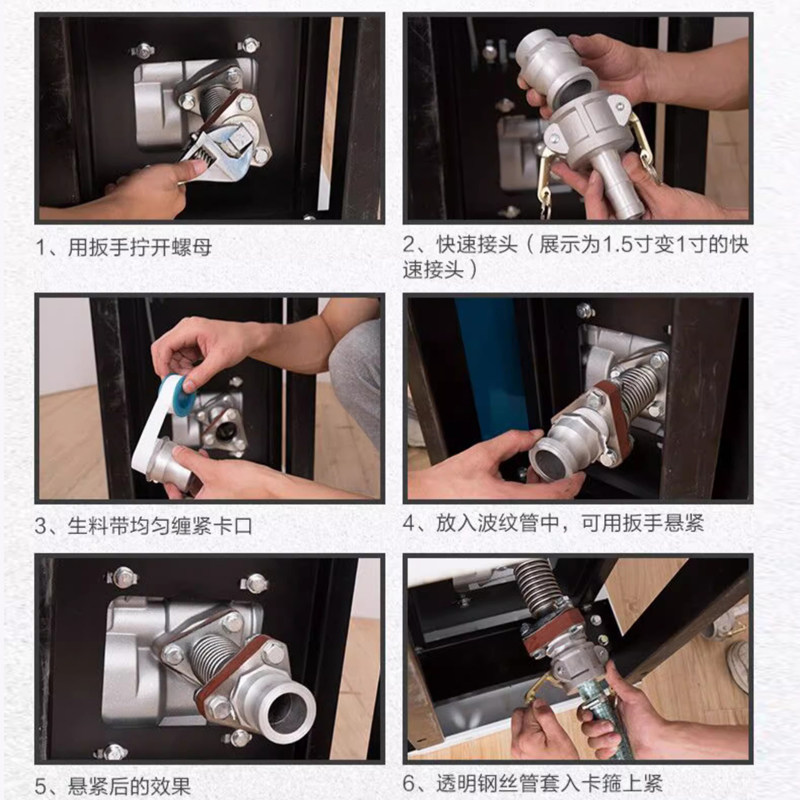 1、用扳手拧开螺母

2、快速接头（展示为1.5寸变1寸的快速接头）

3、生料带均匀缠紧卡口

4、放入波纹管中，可用扳手悬紧

5、悬紧后的效果

6、透明钢丝管套入卡箍上紧