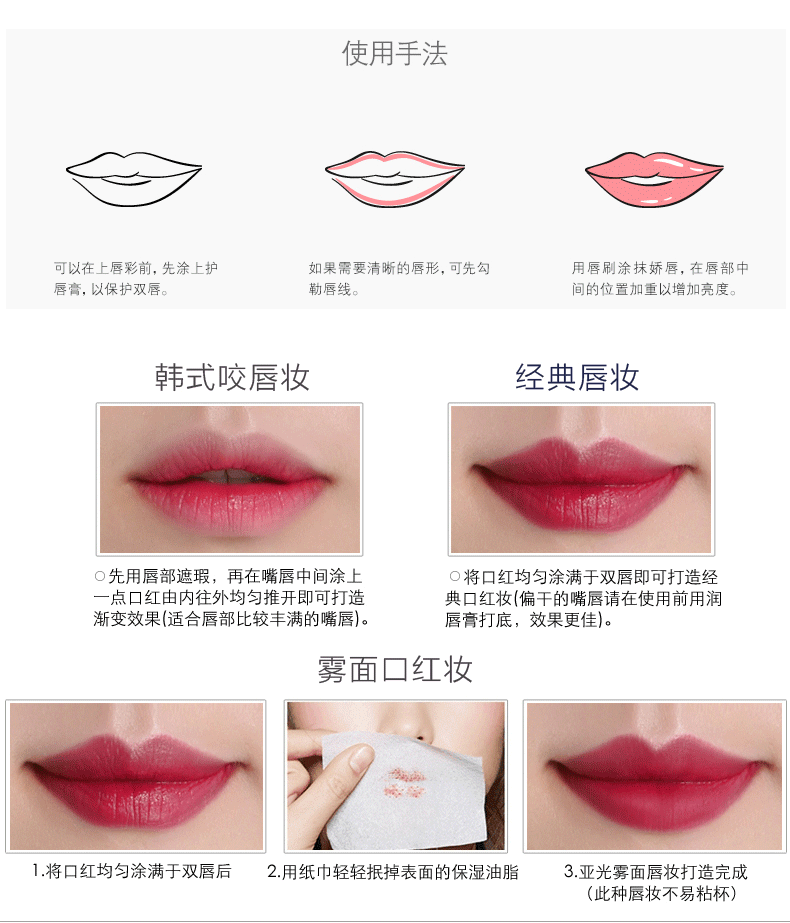 使用手法

可以在上唇彩前，先涂上护唇膏，以保护双唇。

如果需要清晰的唇形，可先勾勒唇线。

用唇刷涂抹娇唇，在唇部中间的位置加重以增加亮度。

韩式咬唇妆

○先用唇部遮瑕，再在嘴唇中间涂上一点口红由内往外均匀推开即可打造渐变效果(适合唇部比较丰满的嘴唇)。

经典唇妆

○将口红均匀涂满于双唇即可打造经典口红妆(偏干的嘴唇请在使用前用润唇膏打底，效果更佳)。

雾面口红妆

1.将口红均匀涂满于双唇后

2.用纸巾轻轻抿掉表面的保湿油脂

3.亚光雾面唇妆打造完成
（此种唇妆不易粘杯）