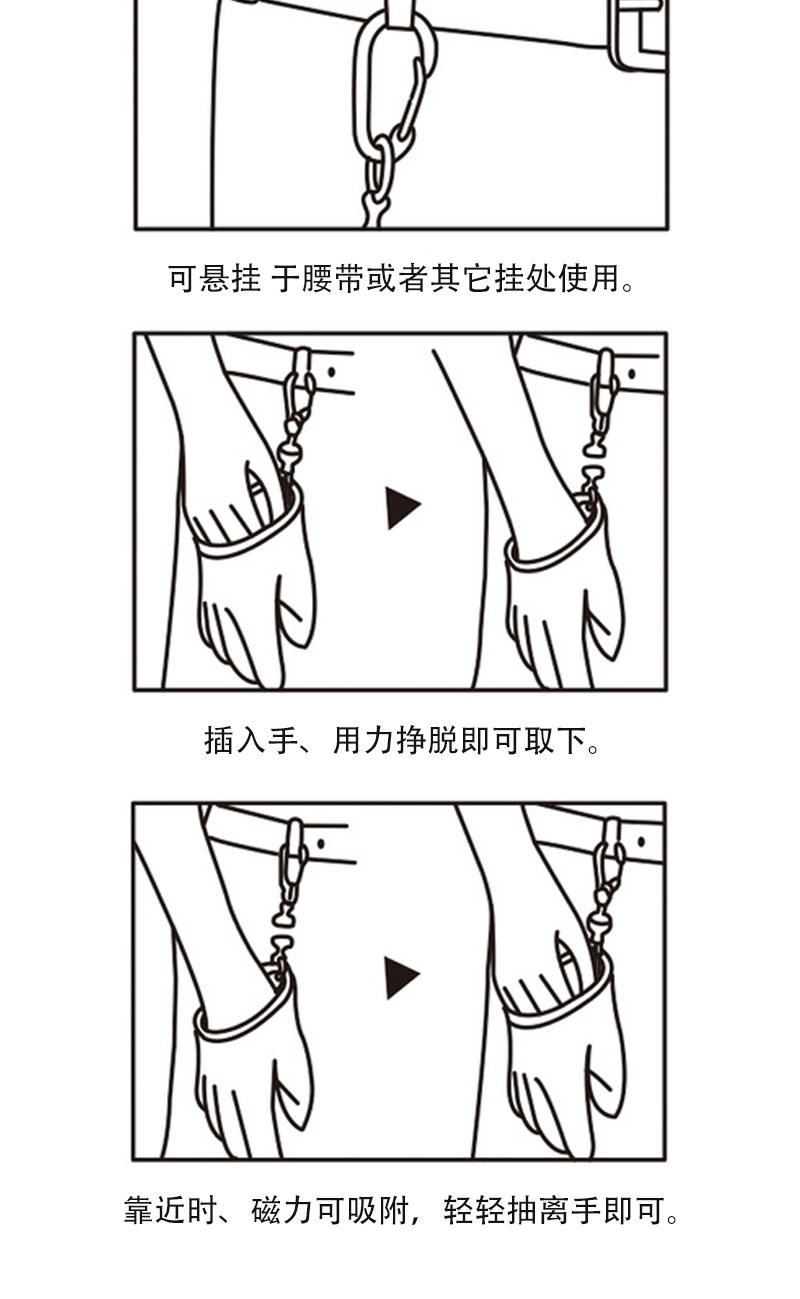 可悬挂 于腰带或者其它挂处使用。

插入手、用力挣脱即可取下。

靠近时、磁力可吸附，轻轻抽离手即可。