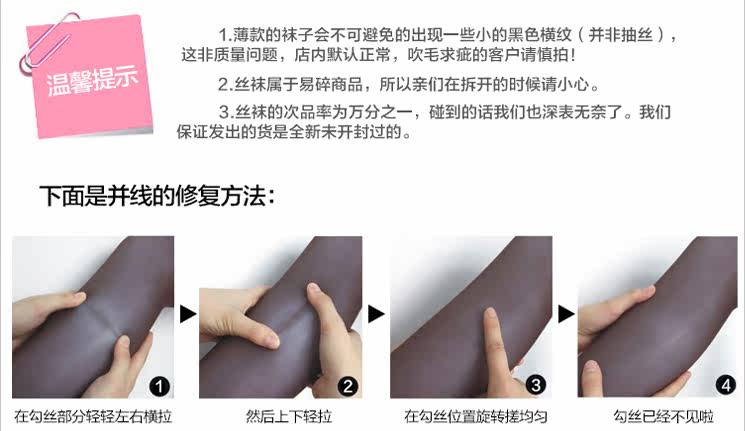 温馨提示

1.薄款的袜子会不可避免的出现一些小的黑色横纹（并非抽丝），这非质量问题，店内默认正常，吹毛求疵的客户请慎拍！

2.丝袜属于易碎商品，所以亲们在拆开的时候请小心。

3.丝袜的次品率为万分之一，碰到的话我们也深表无奈了。我们保证发出的货是全新未开封过的。

下面是并线的修复方法：

1
在勾丝部分轻轻左右横拉

2
然后上下轻拉

3
在勾丝位置旋转搓均匀

4
勾丝已经不见啦