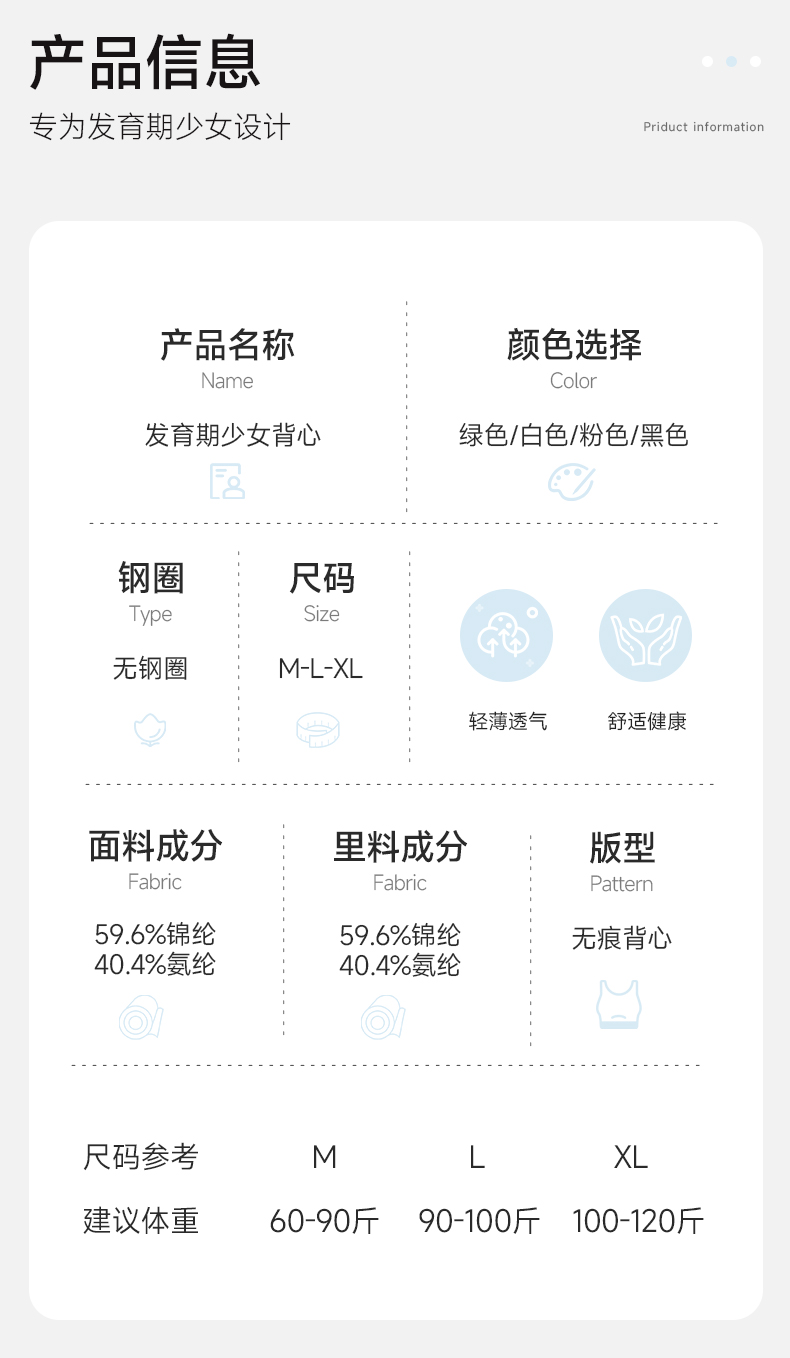 产品信息

专为发育期少女设计

Priduct information

产品名称
Name
发育期少女背心

颜色选择
Color
绿色/白色/粉色/黑色

钢圈
Type
无钢圈

尺码
Size
M-L-XL

轻薄透气

舒适健康

面料成分
Fabric
59.6%锦纶
40.4%氨纶

里料成分
Fabric
59.6%锦纶
40.4%氨纶

版型
Pattern
无痕背心

| 尺码参考 | M | L | XL |
|---|---|---|---|
| 建议体重 | 60-90斤 | 90-100斤 | 100-120斤 |