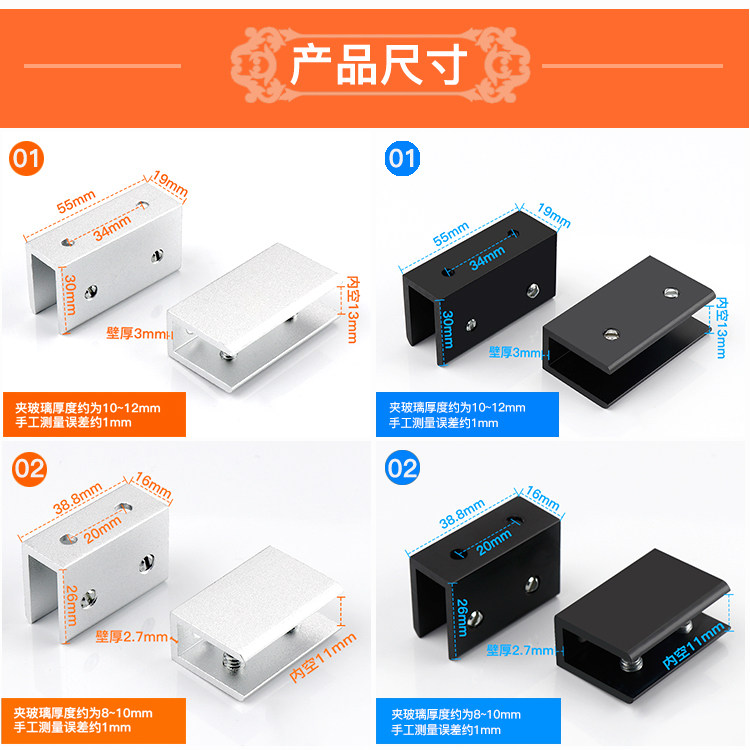 产品尺寸

01
55mm
19mm
34mm
30mm
壁厚3mm
内空13mm
夹玻璃厚度约为10~12mm
手工测量误差约1mm

01
55mm
19mm
34mm
30mm
壁厚3mm
内空13mm
夹玻璃厚度约为10~12mm
手工测量误差约1mm

02
38.8mm
16mm
20mm
26mm
壁厚2.7mm
内空11mm
夹玻璃厚度约为8~10mm
手工测量误差约1mm

02
38.8mm
16mm
20mm
26mm
壁厚2.7mm
内空11mm
夹玻璃厚度约为8~10mm
手工测量误差约1mm