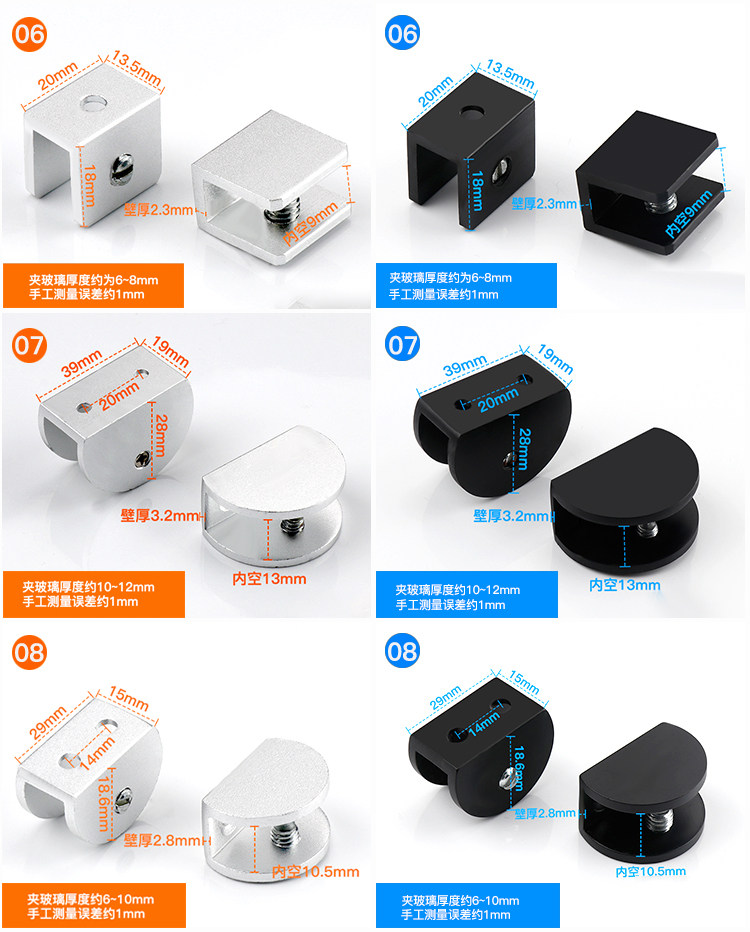 06
20mm
13.5mm
18mm
壁厚2.3mm
内空9mm
夹玻璃厚度约为6~8mm
手工测量误差约1mm

06
20mm
13.5mm
18mm
壁厚2.3mm
内空9mm
夹玻璃厚度约为6~8mm
手工测量误差约1mm

07
39mm
19mm
20mm
28mm
壁厚3.2mm
内空13mm
夹玻璃厚度约10~12mm
手工测量误差约1mm

07
39mm
19mm
20mm
28mm
壁厚3.2mm
内空13mm
夹玻璃厚度约10~12mm
手工测量误差约1mm

08
29mm
15mm
14mm
18.6mm
壁厚2.8mm
内空10.5mm
夹玻璃厚度约6~10mm
手工测量误差约1mm

08
29mm
15mm
14mm
18.6mm
壁厚2.8mm
内空10.5mm
夹玻璃厚度约6~10mm
手工测量误差约1mm