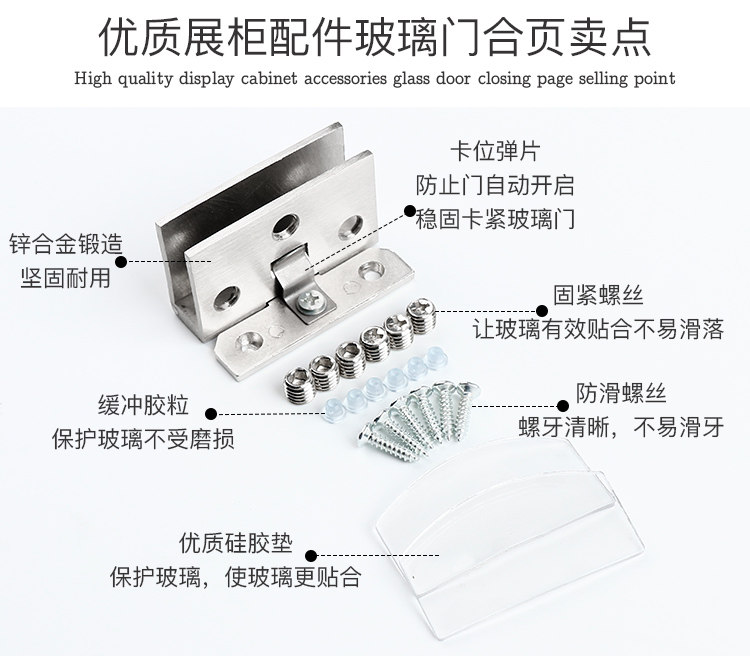 优质展柜配件玻璃门合页卖点

High quality display cabinet accessories glass door closing page selling point

卡位弹片
防止门自动开启
稳固卡紧玻璃门

锌合金锻造
坚固耐用

固紧螺丝
让玻璃有效贴合不易滑落

缓冲胶粒
保护玻璃不受磨损

防滑螺丝
螺牙清晰，不易滑牙

优质硅胶垫
保护玻璃，使玻璃更贴合