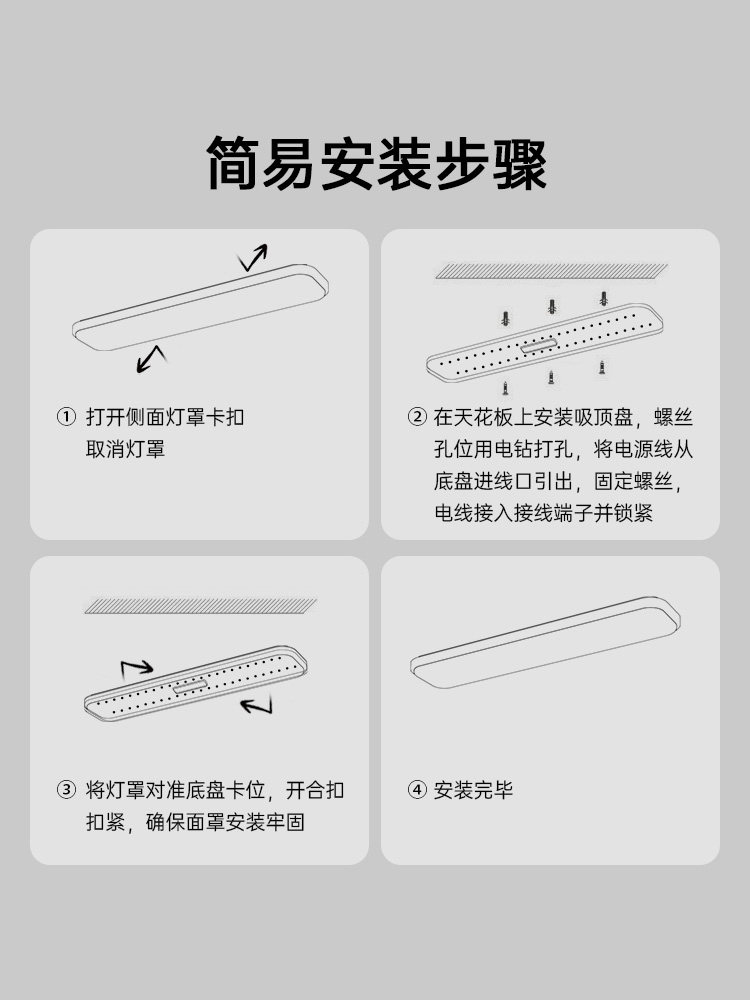 简易安装步骤

① 打开侧面灯罩卡扣取消灯罩

② 在天花板上安装吸顶盘，螺丝孔位用电钻打孔，将电源线从底盘进线口引出，固定螺丝，电线接入接线端子并锁紧

③ 将灯罩对准底盘卡位，开合扣扣紧，确保面罩安装牢固

④ 安装完毕