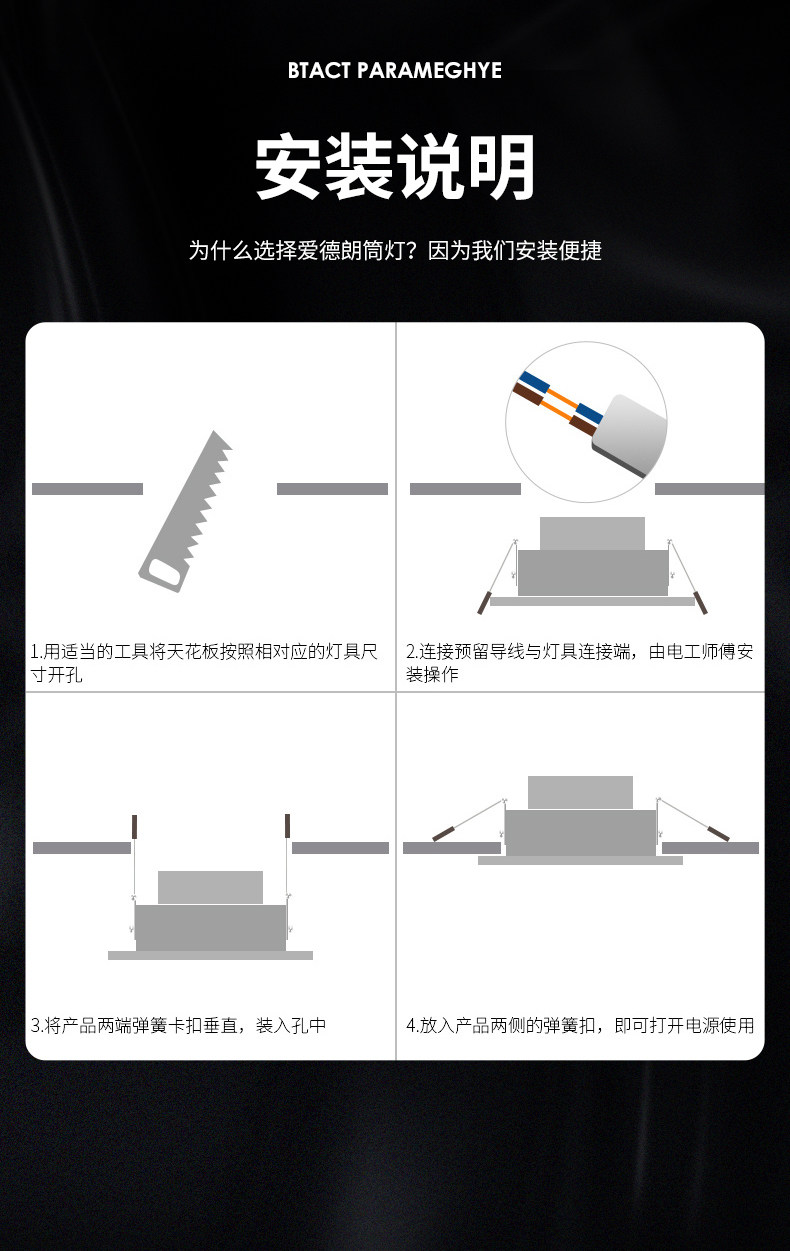 BTACT PARAMEGHYE

安装说明

为什么选择爱德朗筒灯？因为我们安装便捷

1.用适当的工具将天花板按照相对应的灯具尺寸开孔

2.连接预留导线与灯具连接端，由电工师傅安装操作

3.将产品两端弹簧卡扣垂直，装入孔中

4.放入产品两侧的弹簧扣，即可打开电源使用