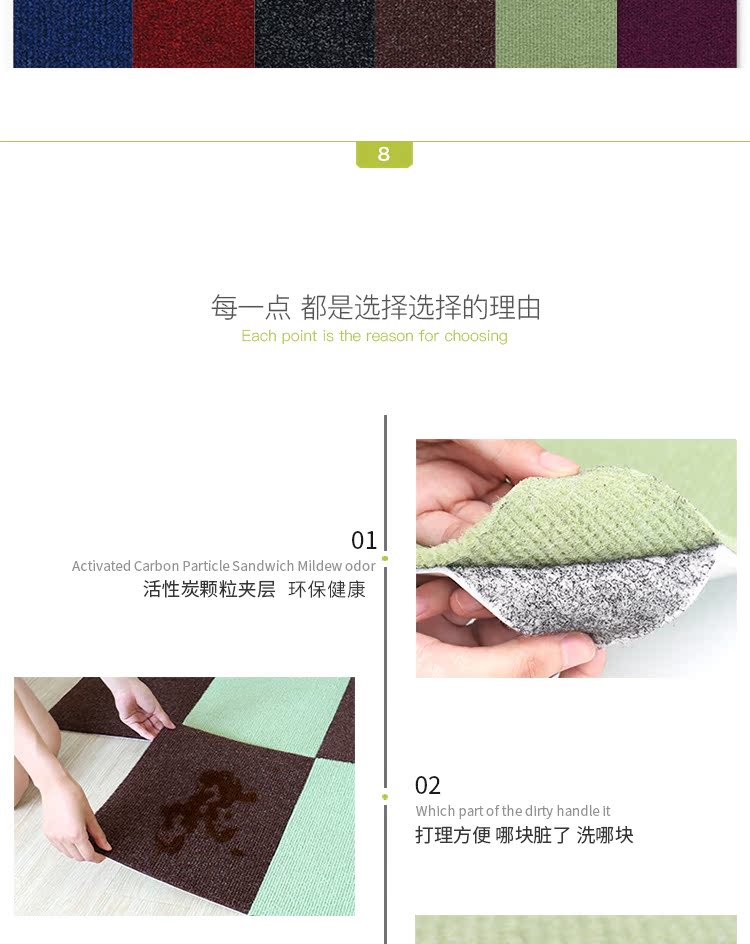 8

每一点 都是选择选择的理由
Each point is the reason for choosing

01
Activated Carbon Particle Sandwich Mildew odor
活性炭颗粒夹层 环保健康

02
Which part of the dirty handle it
打理方便 哪块脏了 洗哪块