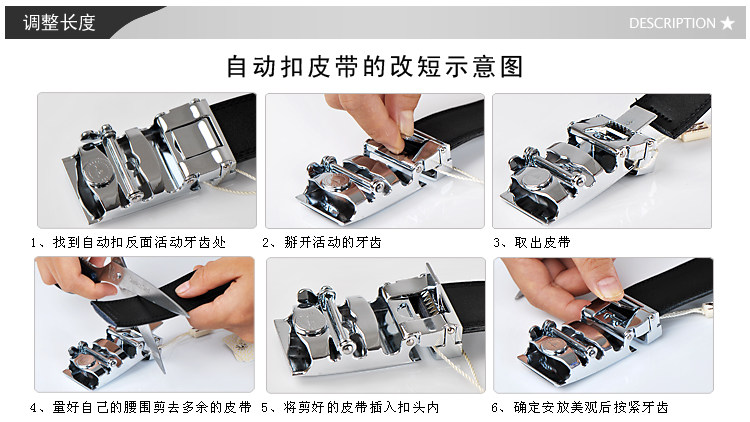 调整长度

DESCRIPTION ★

自动扣皮带的改短示意图

1、找到自动扣反面活动牙齿处

2、掰开活动的牙齿

3、取出皮带

4、量好自己的腰围剪去多余的皮带

5、将剪好的皮带插入扣头内

6、确定安放美观后按紧牙齿