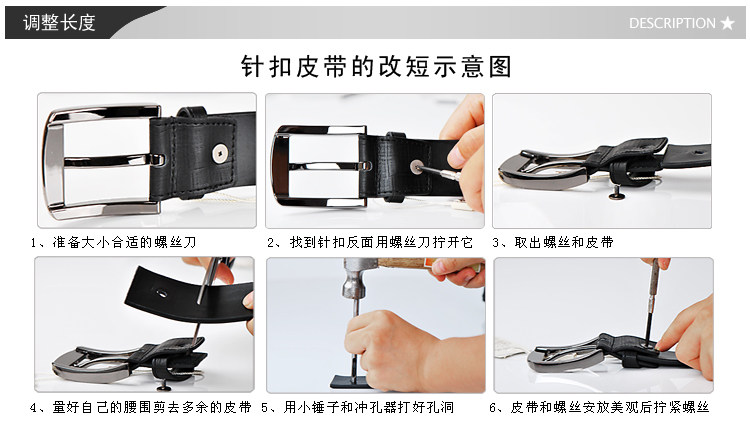 调整长度

DESCRIPTION ★

针扣皮带的改短示意图

1、准备大小合适的螺丝刀

2、找到针扣反面用螺丝刀拧开它

3、取出螺丝和皮带

4、量好自己的腰围剪去多余的皮带

5、用小锤子和冲孔器打好孔洞

6、皮带和螺丝安放美观后拧紧螺丝