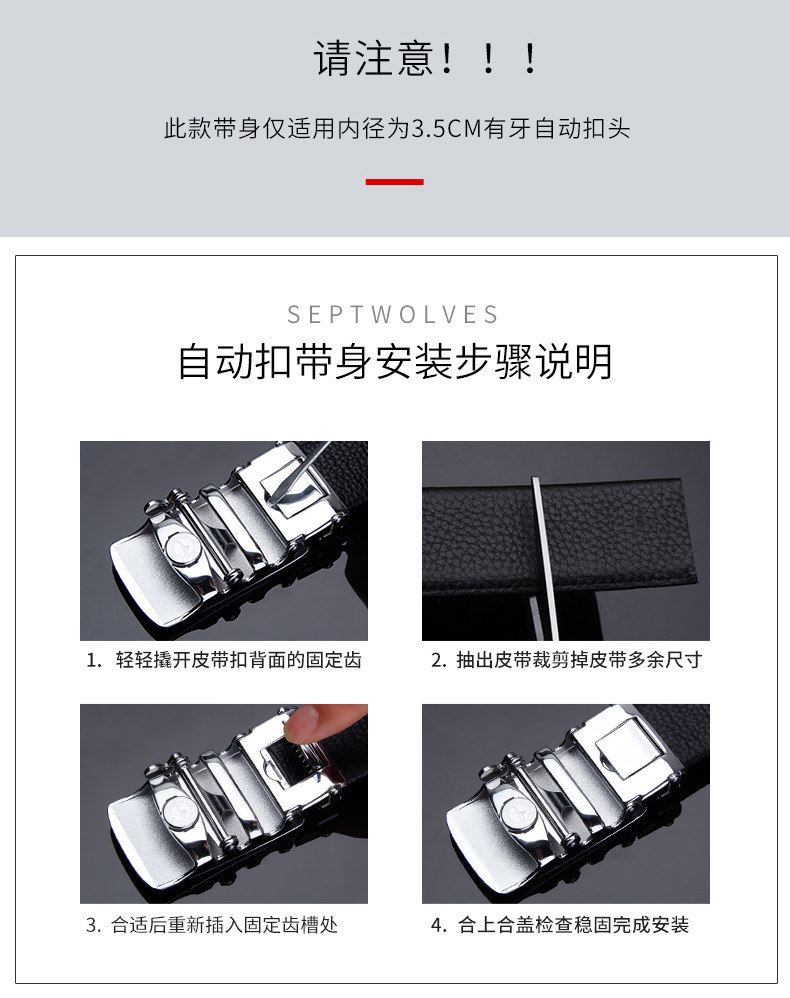 请注意！！！

此款带身仅适用内径为3.5CM有牙自动扣头

SEPTWOLVES

自动扣带身安装步骤说明

1. 轻轻撬开皮带扣背面的固定齿

2. 抽出皮带裁剪掉皮带多余尺寸

3. 合适后重新插入固定齿槽处

4. 合上合盖检查稳固完成安装