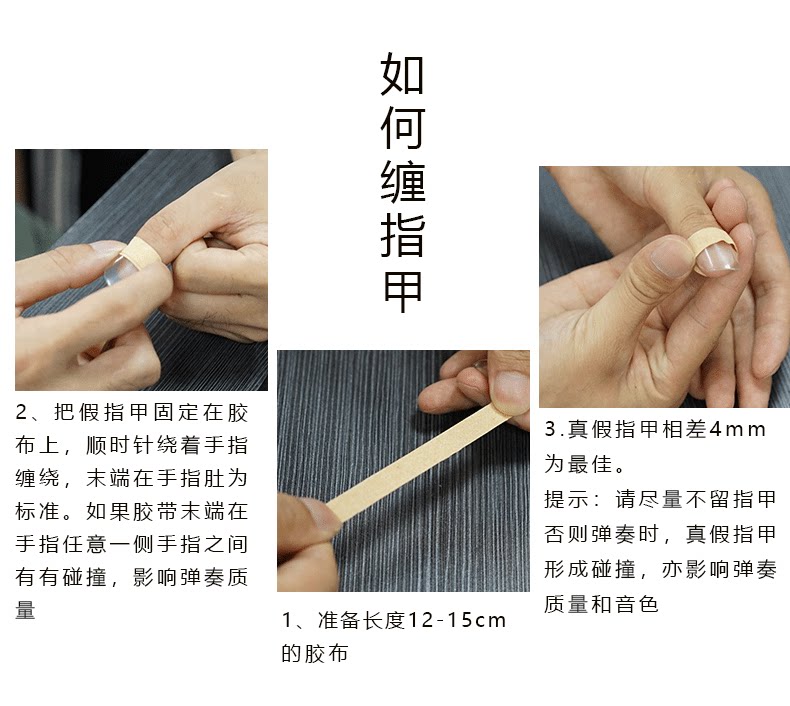 如何缠指甲

2、把假指甲固定在胶布上，顺时针绕着手指缠绕，末端在手指肚为标准。如果胶带末端在手指任意一侧手指之间有有碰撞，影响弹奏质量

1、准备长度12-15cm的胶布

3.真假指甲相差4mm为最佳。
提示：请尽量不留指甲否则弹奏时，真假指甲形成碰撞，亦影响弹奏质量和音色