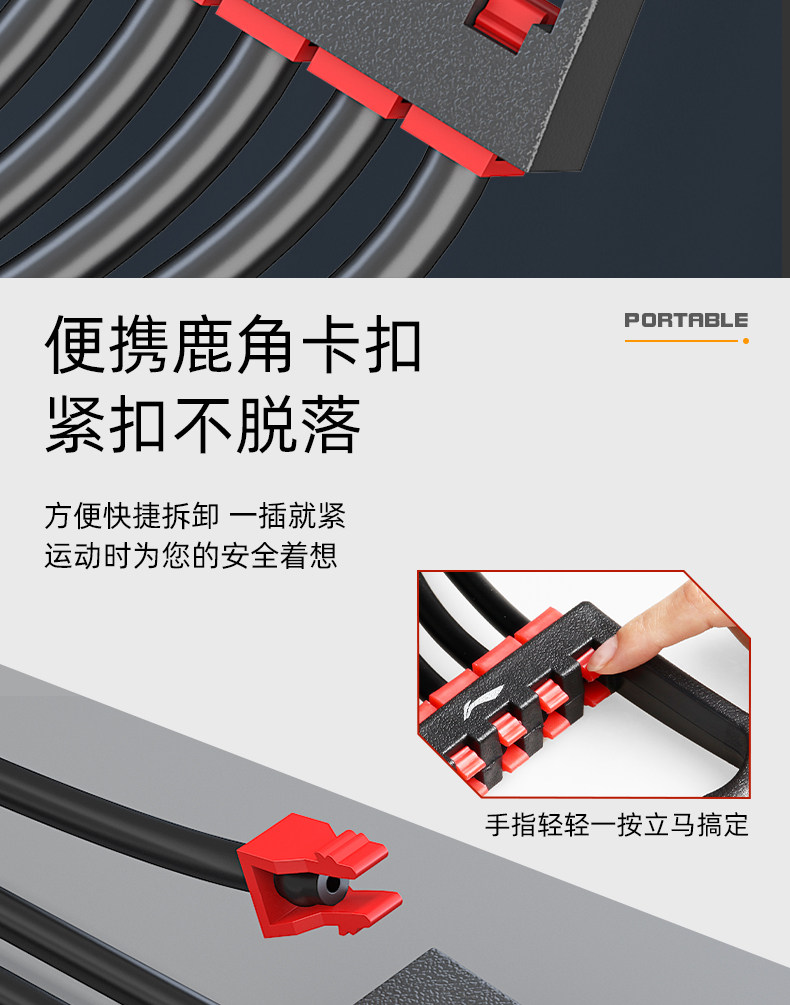 便携鹿角卡扣
紧扣不脱落

PORTABLE

方便快捷拆卸 一插就紧
运动时为您的安全着想

手指轻轻一按立马搞定