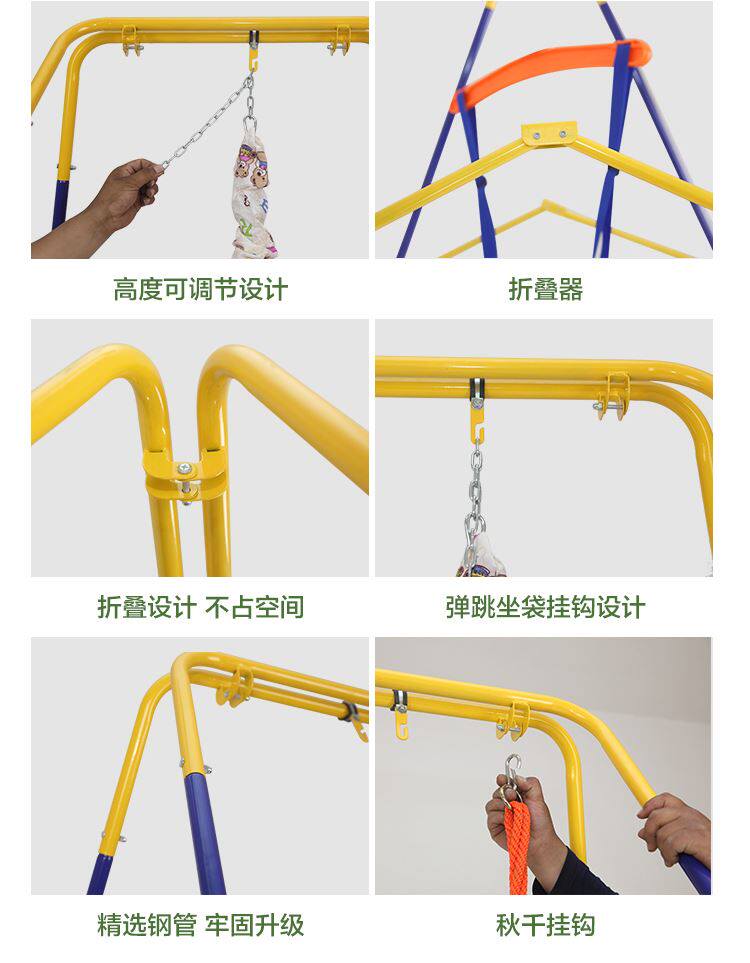 高度可调节设计

折叠器

折叠设计 不占空间

弹跳坐袋挂钩设计

精选钢管 牢固升级

秋千挂钩