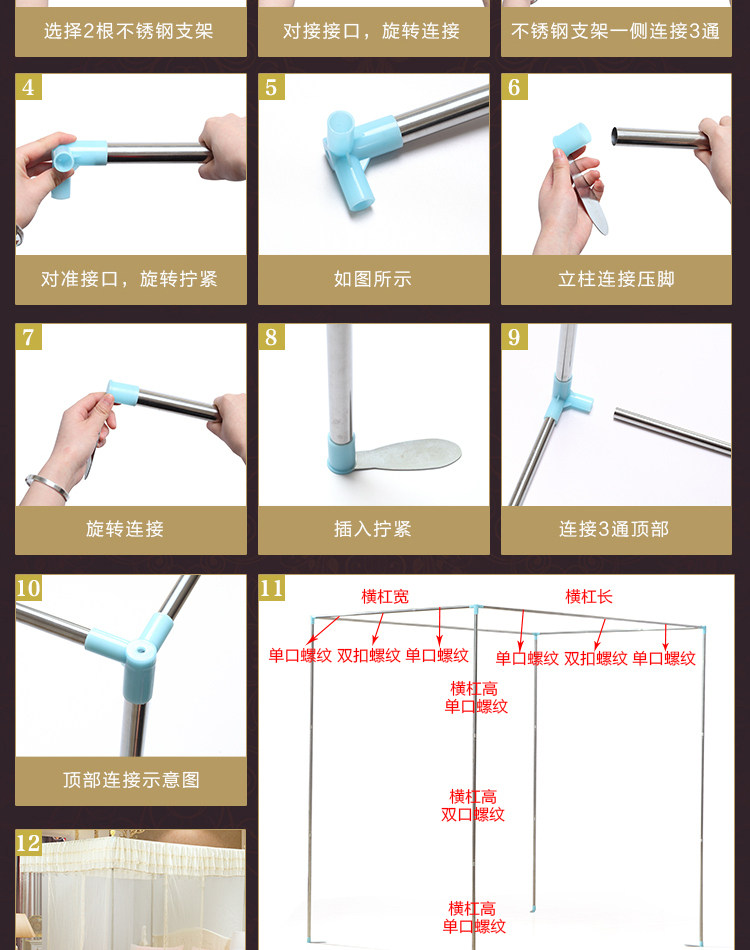 选择2根不锈钢支架

对接接口，旋转连接

不锈钢支架一侧连接3通

4

对准接口，旋转拧紧

5

如图所示

6

立柱连接压脚

7

旋转连接

8

插入拧紧

9

连接3通顶部

10

顶部连接示意图

11

横杠宽

横杠长

单口螺纹 双扣螺纹 单口螺纹

单口螺纹 双扣螺纹 单口螺纹

横杠高
单口螺纹

横杠高
双口螺纹

横杠高
单口螺纹

12