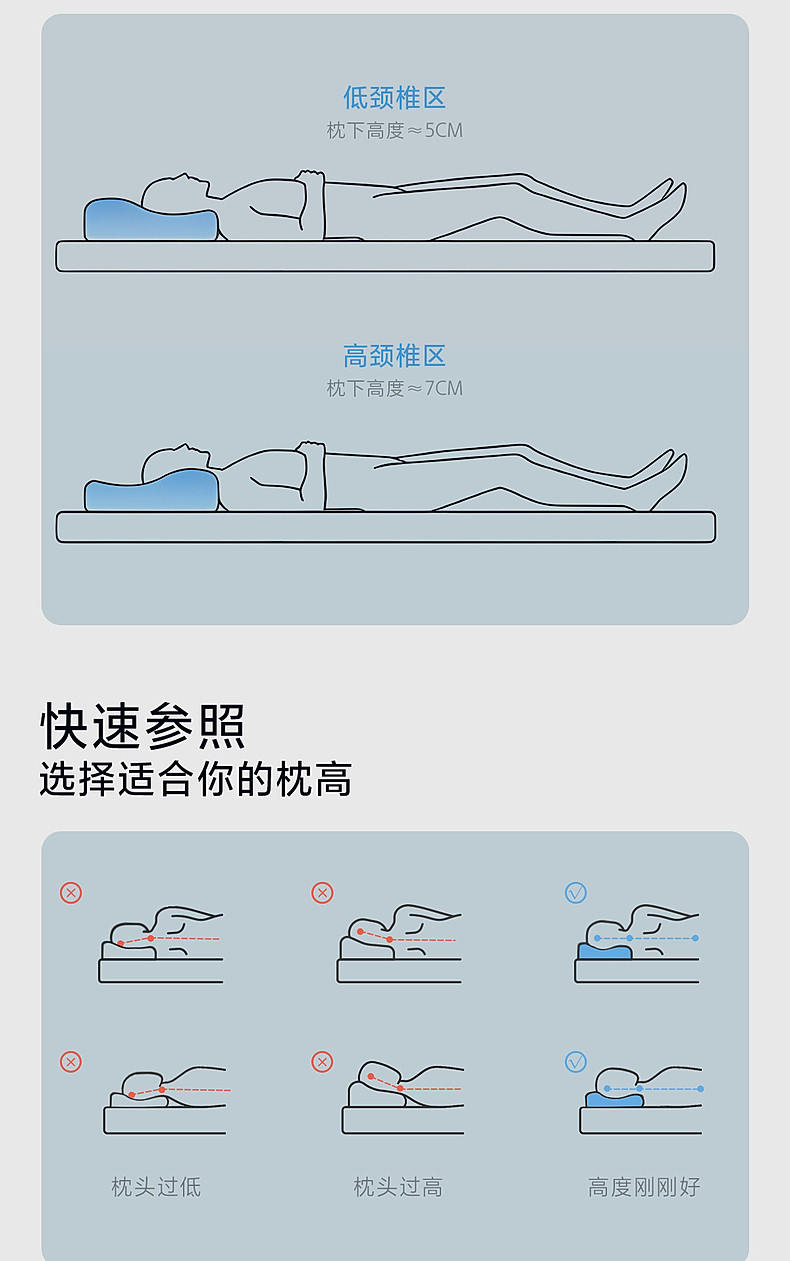 低颈椎区
枕下高度≈5CM

高颈椎区
枕下高度≈7CM

快速参照
选择适合你的枕高

枕头过低

枕头过高

高度刚刚好