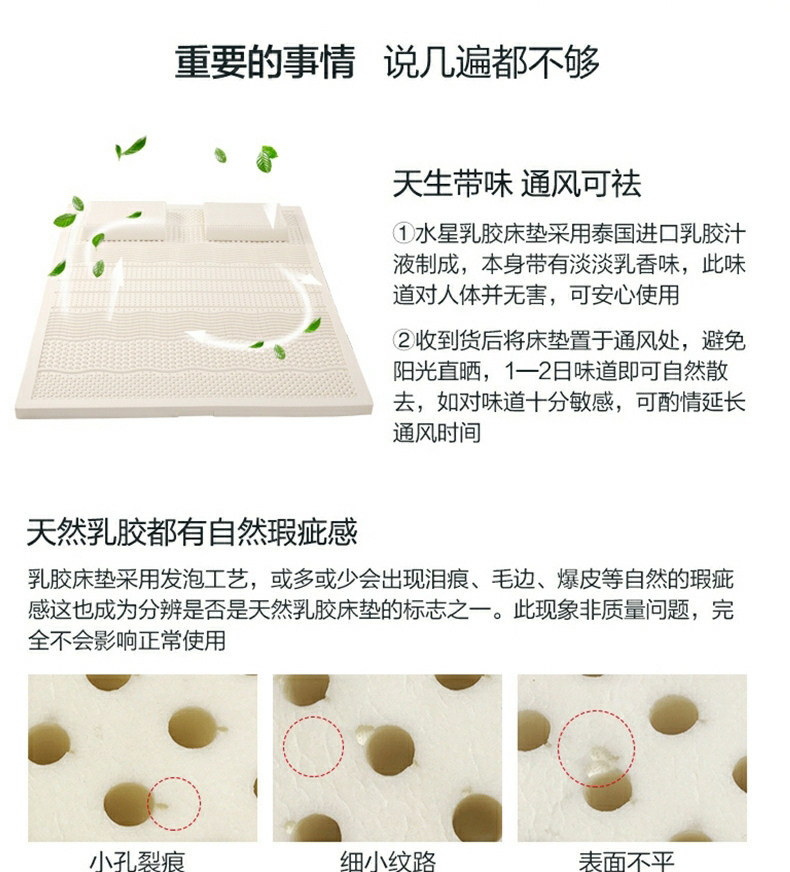 重要的事情　说几遍都不够

天生带味 通风可祛

①水星乳胶床垫采用泰国进口乳胶汁液制成，本身带有淡淡乳香味，此味道对人体并无害，可安心使用

②收到货后将床垫置于通风处，避免阳光直晒，1—2日味道即可自然散去，如对味道十分敏感，可酌情延长通风时间

天然乳胶都有自然瑕疵感

乳胶床垫采用发泡工艺，或多或少会出现泪痕、毛边、爆皮等自然的瑕疵感这也成为分辨是否是天然乳胶床垫的标志之一。此现象非质量问题，完全不会影响正常使用

小孔裂痕

细小纹路

表面不平