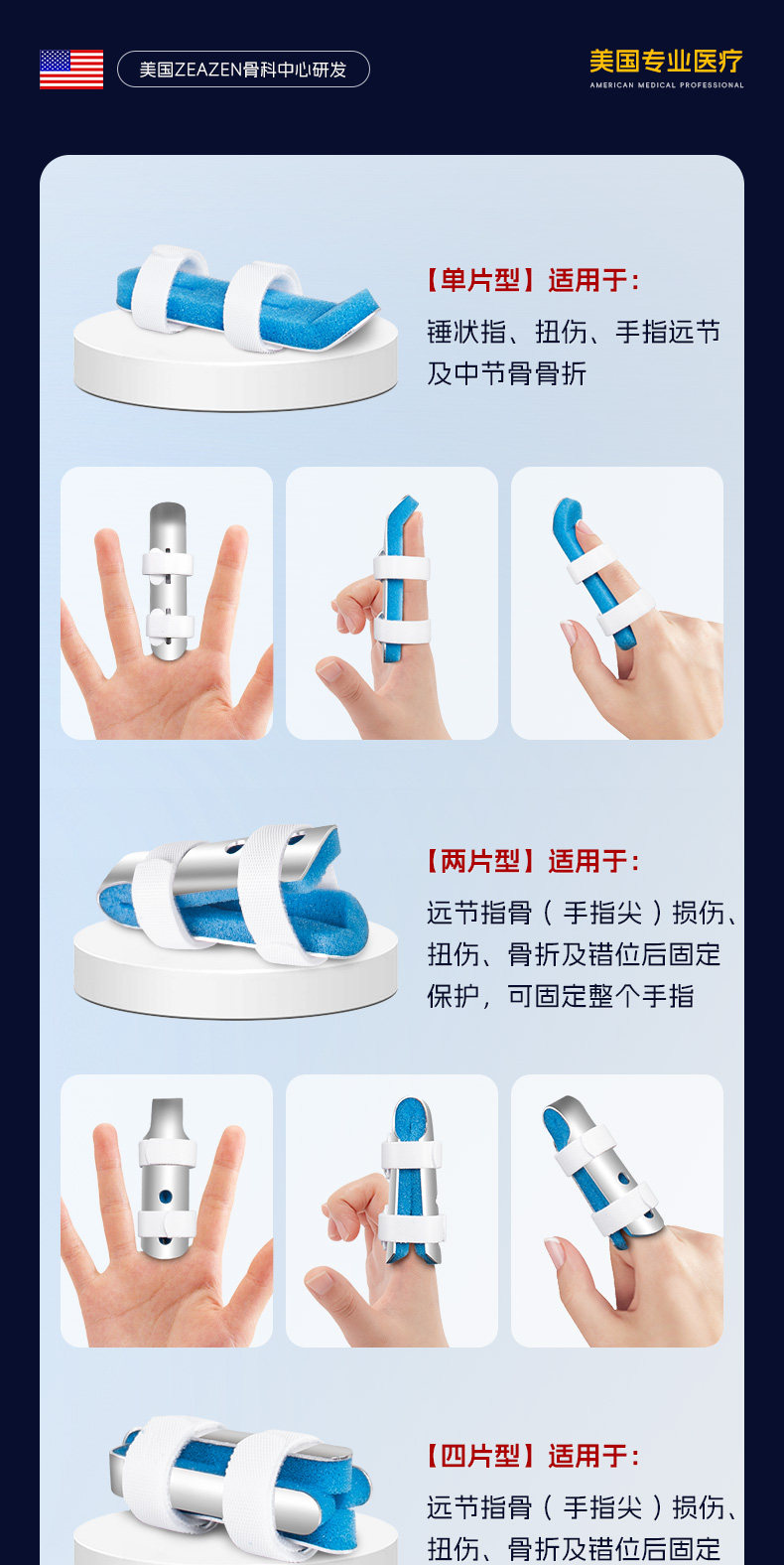 美国ZEAZEN骨科中心研发

美国专业医疗
AMERICAN MEDICAL PROFESSIONAL

【单片型】适用于:

锤状指、扭伤、手指远节及中节骨骨折

【两片型】适用于:

远节指骨(手指尖)损伤、扭伤、骨折及错位后固定保护,可固定整个手指

【四片型】适用于:

远节指骨(手指尖)损伤、扭伤、骨折及错位后固定