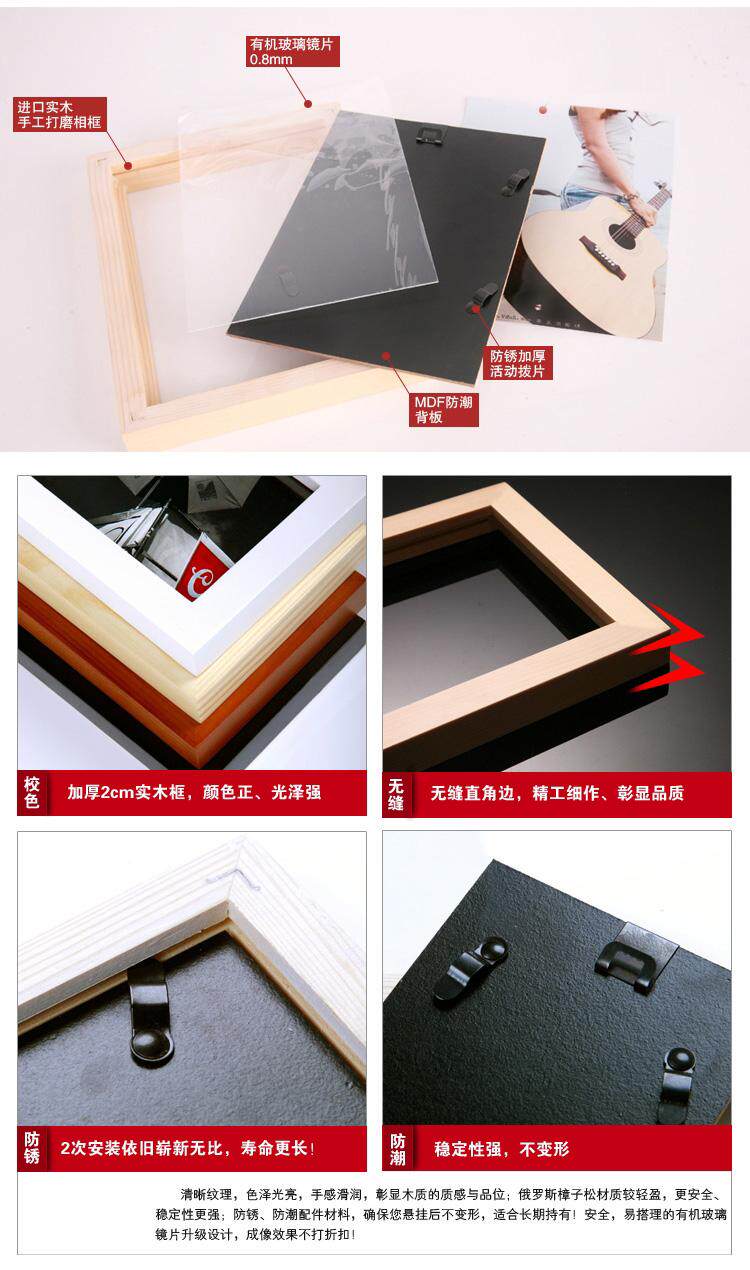 有机玻璃镜片
0.8mm

进口实木
手工打磨相框

防锈加厚
活动拔片

MDF防潮
背板

校色 加厚2cm实木框，颜色正、光泽强

无缝 无缝直角边，精工细作、彰显品质

防锈 2次安装依旧崭新无比，寿命更长！

防潮 稳定性强，不变形

清晰纹理，色泽光亮，手感滑润，彰显木质的质感与品位；俄罗斯樟子松材质较轻盈，更安全、稳定性更强；防锈、防潮配件材料，确保您悬挂后不变形，适合长期持有！安全，易搭理的有机玻璃镜片升级设计，成像效果不打折扣！