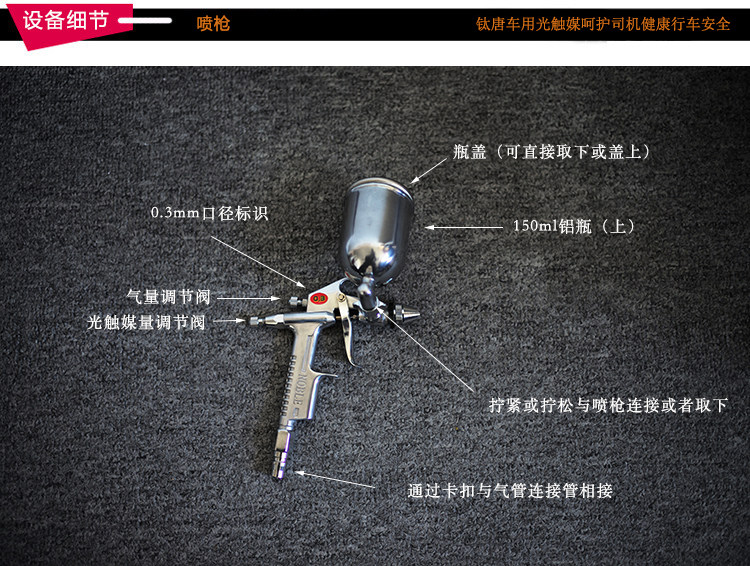 设备细节 喷枪 钛唐车用光触媒呵护司机健康行车安全

瓶盖（可直接取下或盖上）

0.3mm口径标识

150ml铝瓶（上）

气量调节阀

光触媒量调节阀

0.3

NOBLE

拧紧或拧松与喷枪连接或者取下

通过卡扣与气管连接管相接