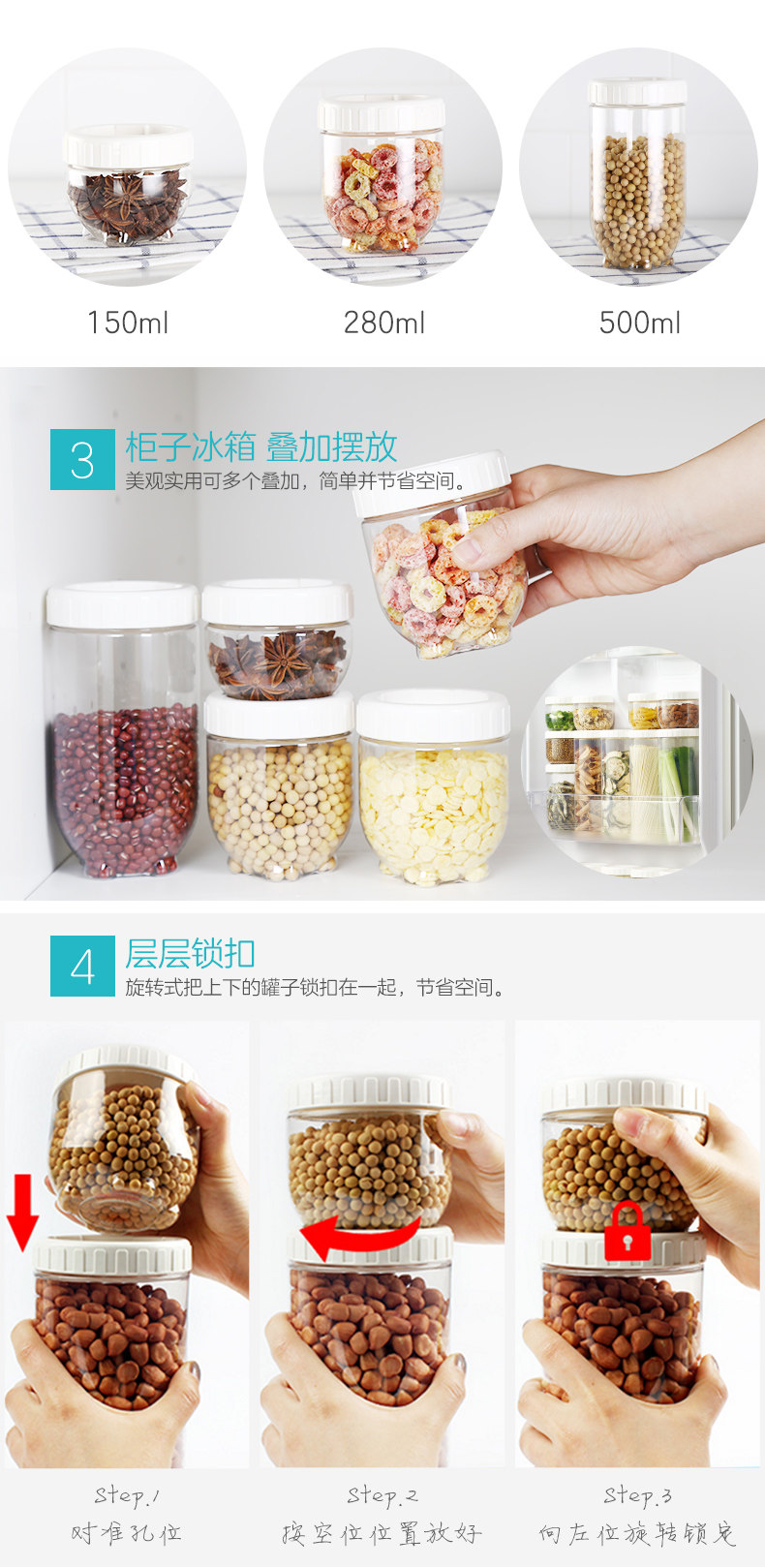 150ml

280ml

500ml

3 柜子冰箱 叠加摆放
美观实用可多个叠加，简单并节省空间。

4 层层锁扣
旋转式把上下的罐子锁扣在一起，节省空间。

Step.1
对准孔位

Step.2
按空位位置放好

Step.3
向左位旋转锁定