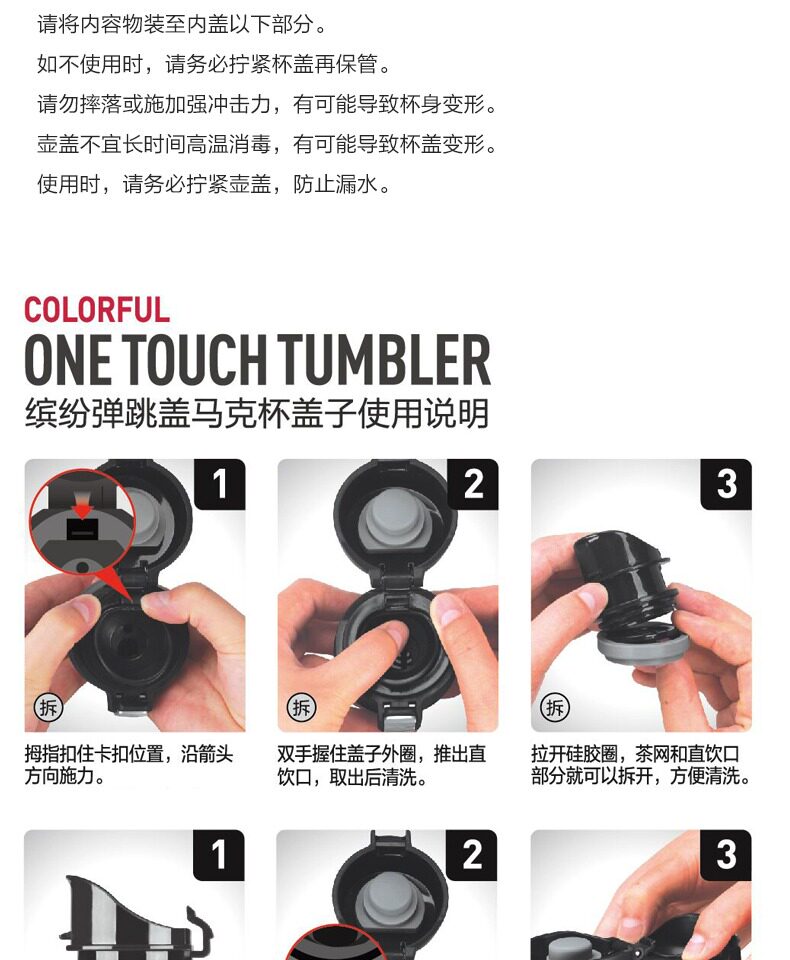 请将内容物装至内盖以下部分。

如不使用时，请务必拧紧杯盖再保管。

请勿摔落或施加强冲击力，有可能导致杯身变形。

壶盖不宜长时间高温消毒，有可能导致杯盖变形。

使用时，请务必拧紧壶盖，防止漏水。

COLORFUL
ONE TOUCH TUMBLER
缤纷弹跳盖马克杯盖子使用说明

1
拆
拇指扣住卡扣位置，沿箭头方向施力。

2
拆
双手握住盖子外圈，推出直饮口，取出后清洗。

3
拆
拉开硅胶圈，茶网和直饮口部分就可以拆开，方便清洗。

1

2

3