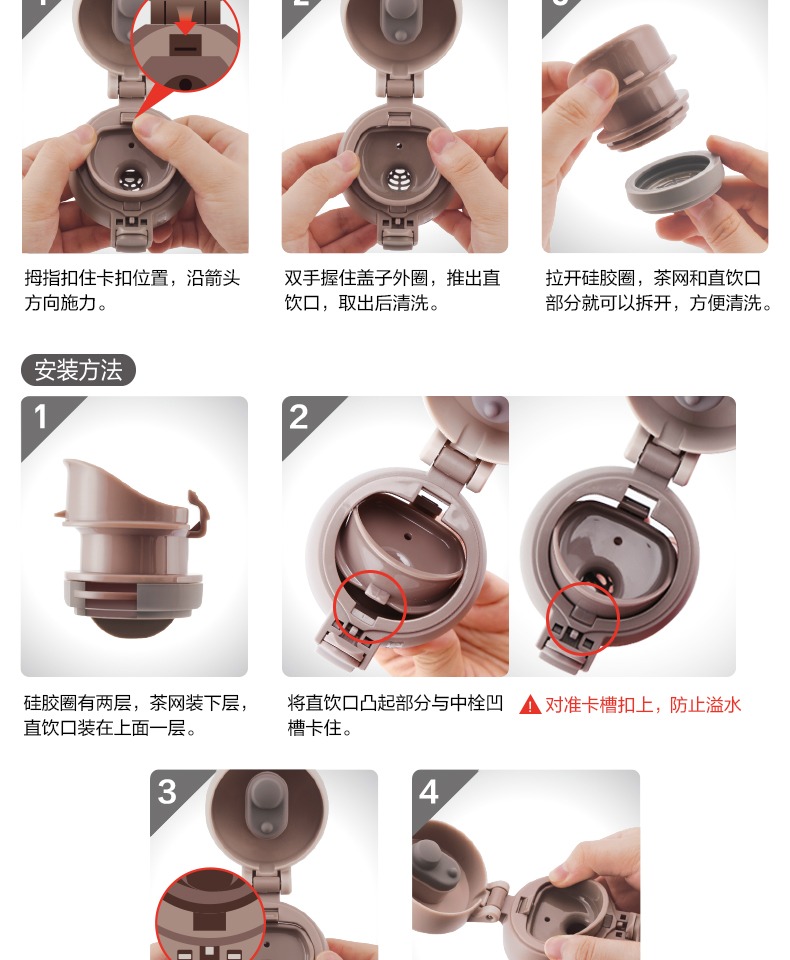 拇指扣住卡扣位置，沿箭头方向施力。

双手握住盖子外圈，推出直饮口，取出后清洗。

拉开硅胶圈，茶网和直饮口部分就可以拆开，方便清洗。

安装方法

1

2

硅胶圈有两层，茶网装下层，直饮口装在上面一层。

将直饮口凸起部分与中栓凹槽卡住。

对准卡槽扣上，防止溢水

3

4