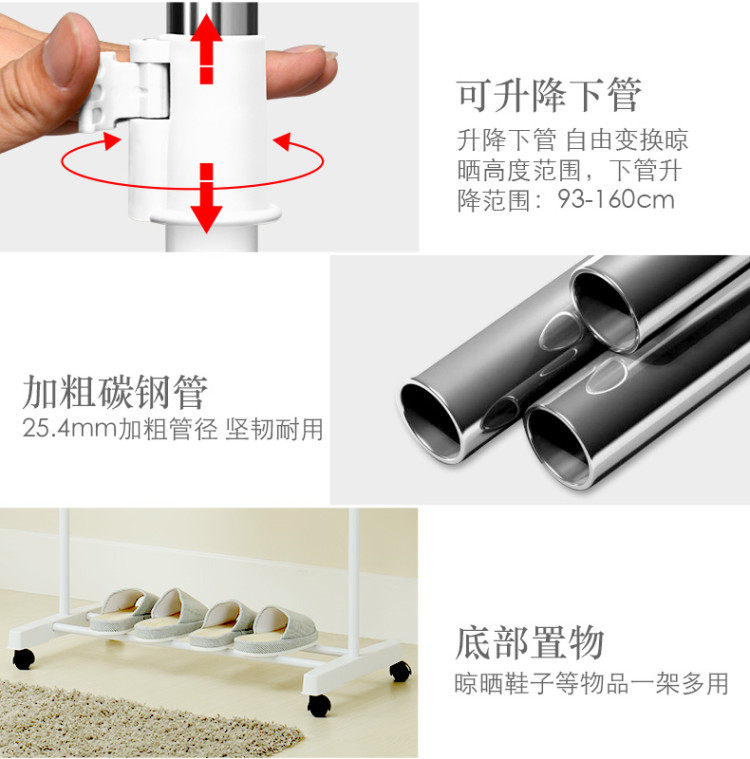 可升降下管

升降下管 自由变换晾晒高度范围，下管升降范围：93-160cm

加粗碳钢管

25.4mm加粗管径 坚韧耐用

底部置物

晾晒鞋子等物品一架多用